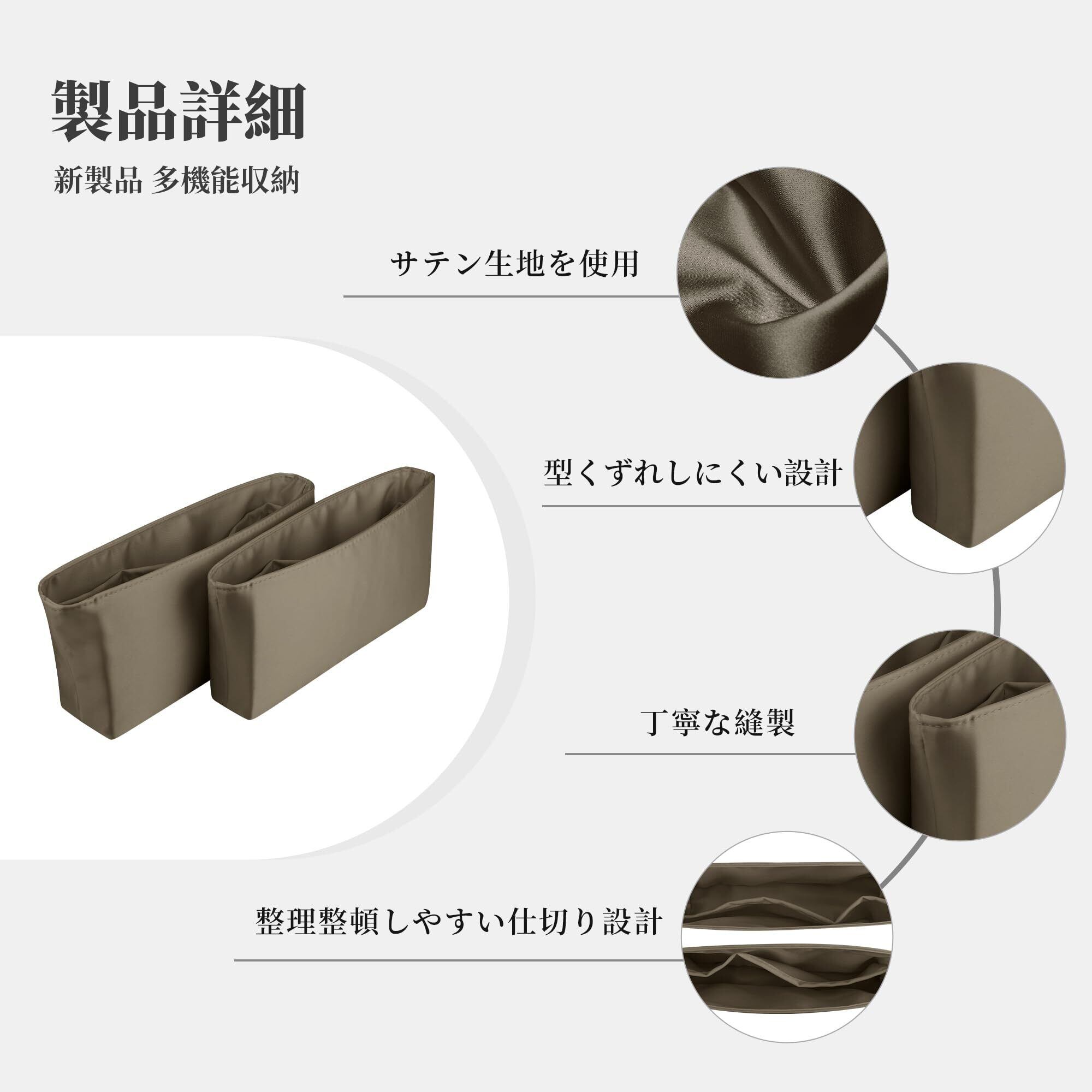 製品詳細

新製品 多機能収納

サテン生地を使用

型くずれしにくい設計

丁寧な縫製

整理整頓しやすい仕切り設計