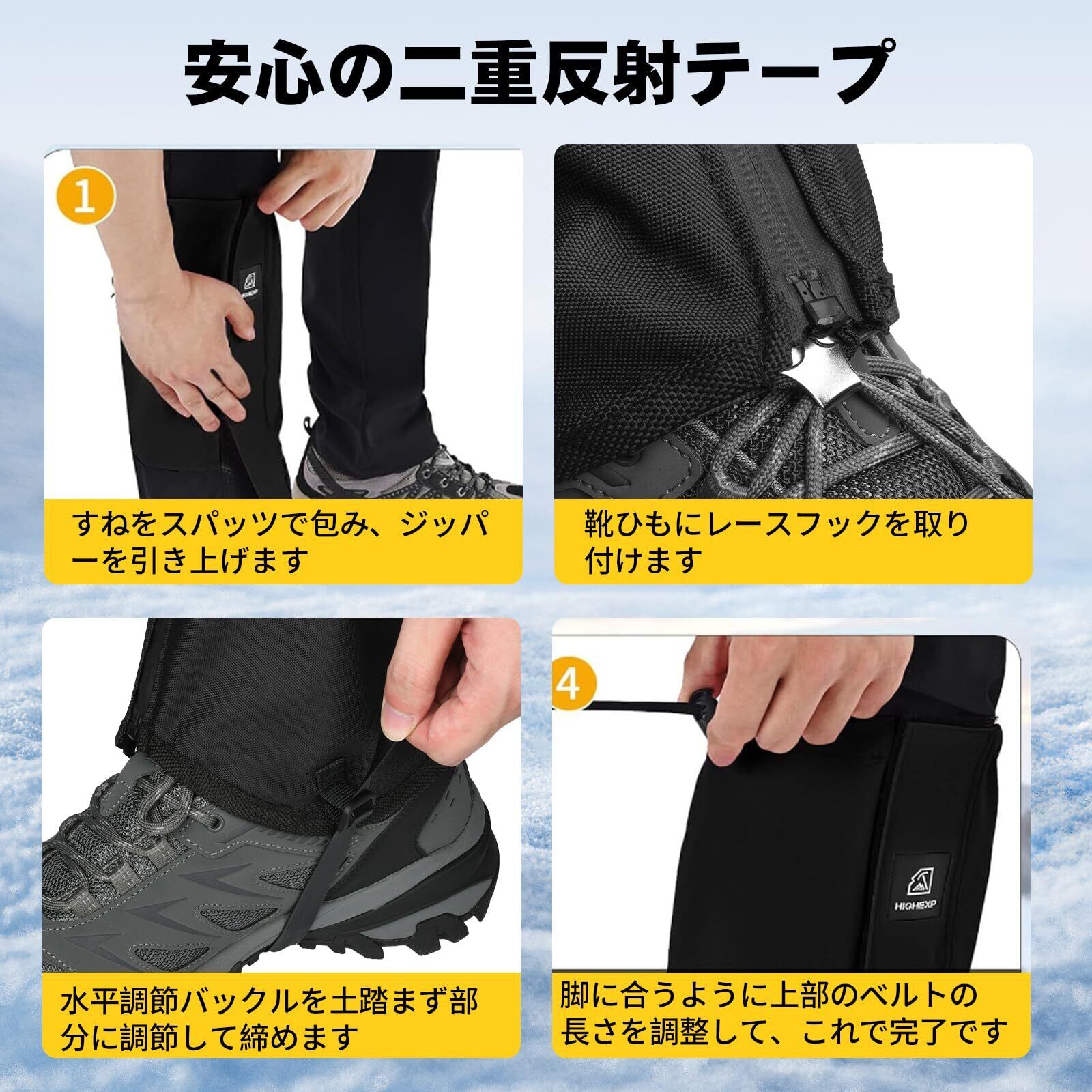 安心の二重反射テープ

1

HIGHEXP

すねをスパッツで包み、ジッパーを引き上げます

靴ひもにレースフックを取り付けます

水平調節バックルを土踏まず部分に調節して締めます

4

HIGHEXP

脚に合うように上部のベルトの長さを調整して、これで完了です