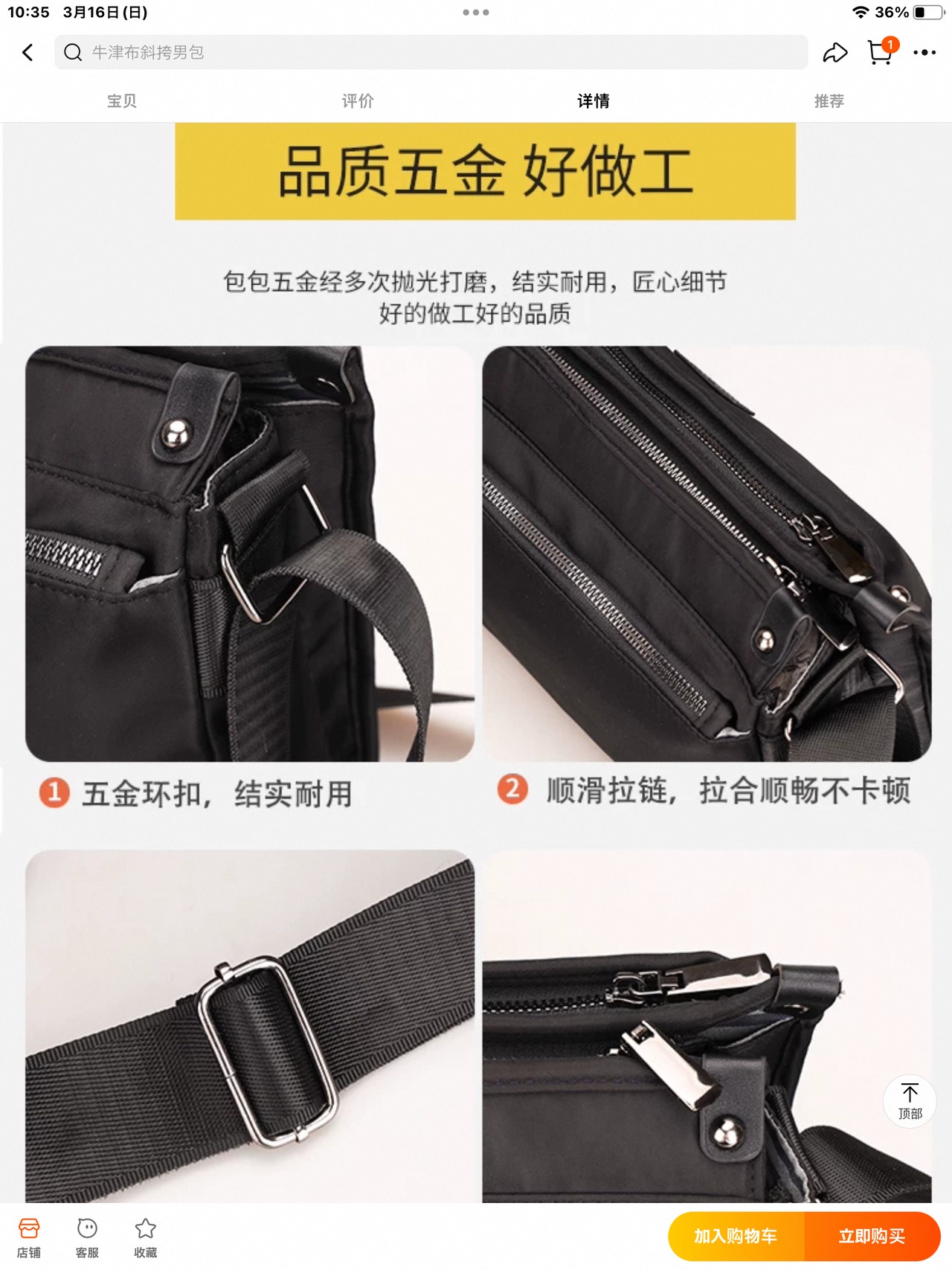 10:35 3月16日(日)

36%

牛津布斜挎男包

1

宝贝 评价 详情 推荐

品质五金 好做工

包包五金经多次抛光打磨，结实耐用，匠心细节
好的做工好的品质

1 五金环扣，结实耐用

2 顺滑拉链，拉合顺畅不卡顿

顶部

店铺 客服 收藏

加入购物车 立即购买