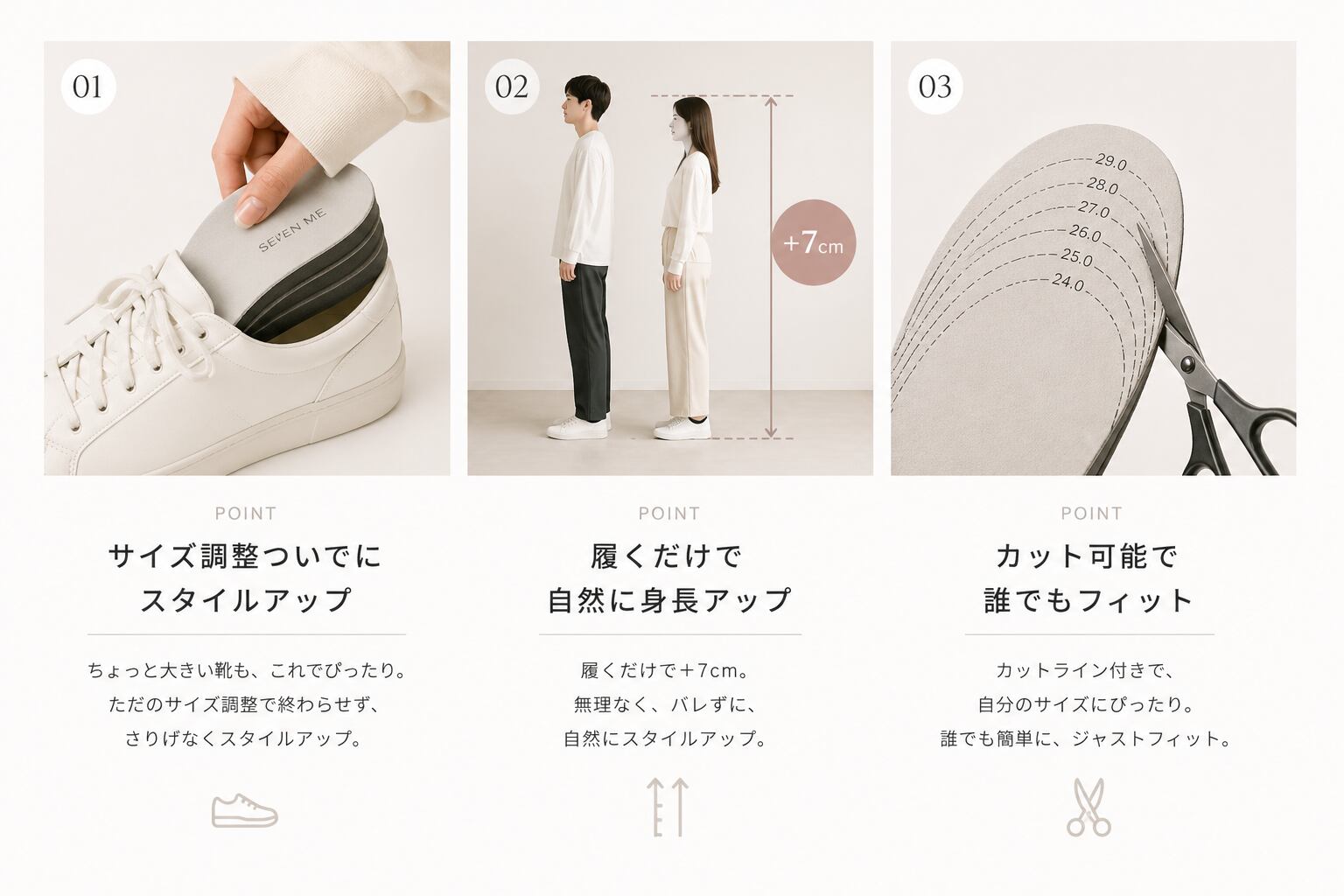 01

SEVEN ME

POINT

サイズ調整ついでに
スタイルアップ

ちょっと大きい靴も、これでぴったり。
ただのサイズ調整で終わらせず、
さりげなくスタイルアップ。

02

+7cm

POINT

履くだけで
自然に身長アップ

履くだけで+7cm。
無理なく、バレずに、
自然にスタイルアップ。

03

29.0
28.0
27.0
26.0
25.0
24.0

POINT

カット可能で
誰でもフィット

カットライン付きで、
自分のサイズにぴったり。
誰でも簡単に、ジャストフィット。