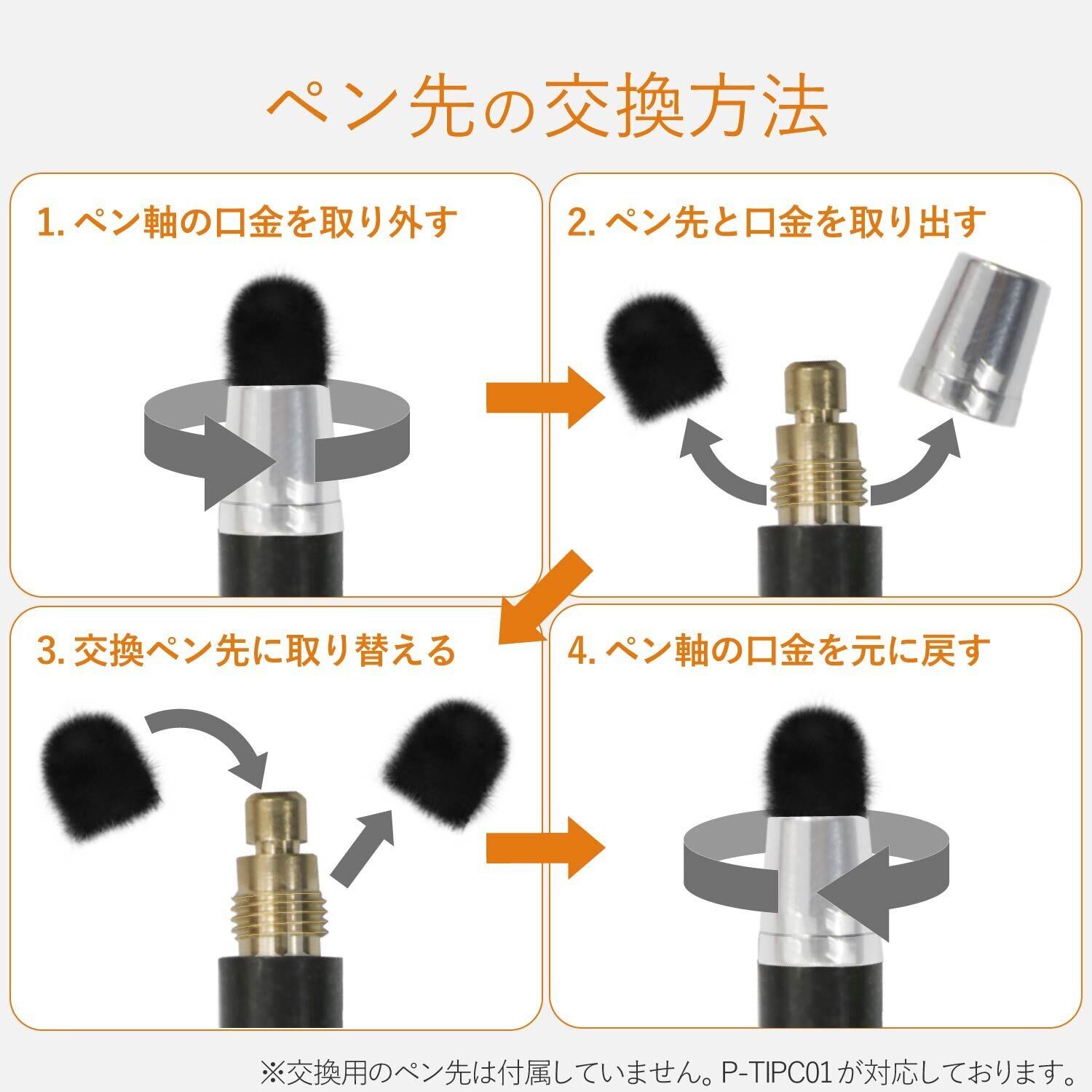 ペン先の交換方法

1. ペン軸の口金を取り外す

2. ペン先と口金を取り出す

3. 交換ペン先に取り替える

4. ペン軸の口金を元に戻す

※交換用のペン先は付属していません。P-TIPC01 が対応しております。