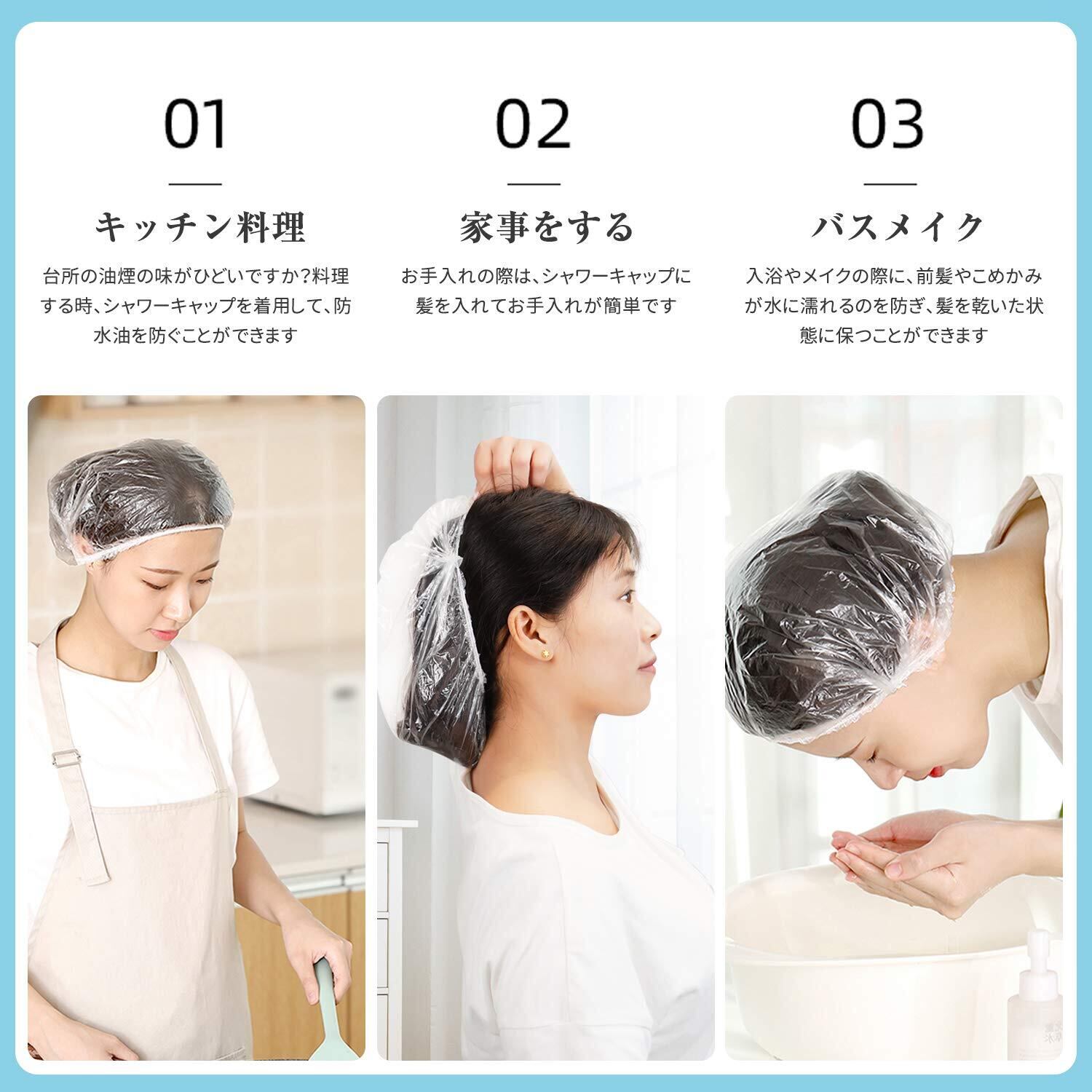 01

キッチン料理

台所の油煙の味がひどいですか?料理する時、シャワーキャップを着用して、防水油を防ぐことができます

02

家事をする

お手入れの際は、シャワーキャップに髪を入れてお手入れが簡単です

03

バスメイク

入浴やメイクの際に、前髪やこめかみが水に濡れるのを防ぎ、髪を乾いた状態に保つことができます