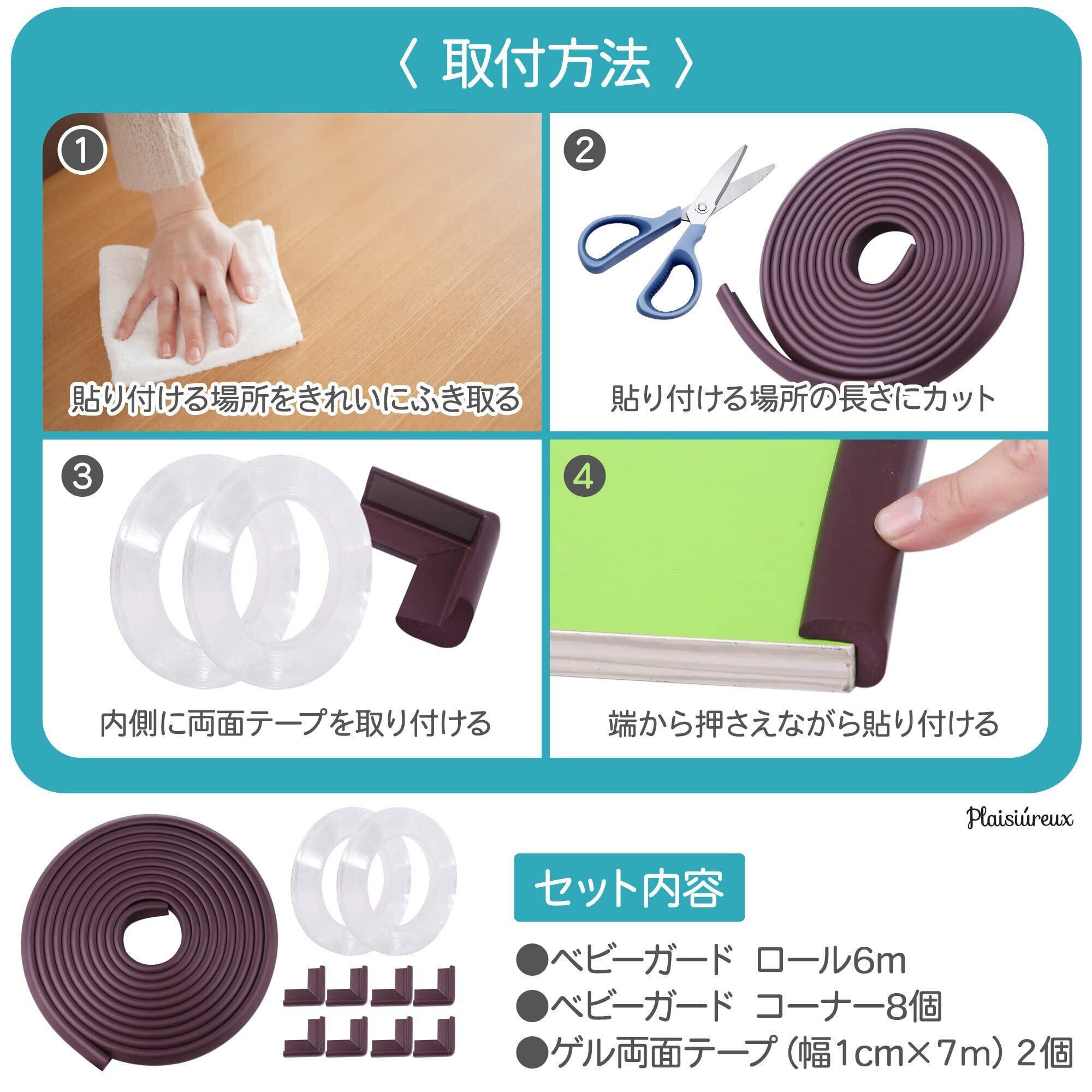 〈 取付方法 〉

①
貼り付ける場所をきれいにふき取る

②
貼り付ける場所の長さにカット

③
内側に両面テープを取り付ける

④
端から押さえながら貼り付ける

Plaisiúreux

セット内容

●ベビーガード ロール6m
●ベビーガード コーナー8個
●ゲル両面テープ（幅1cm×7m）2個