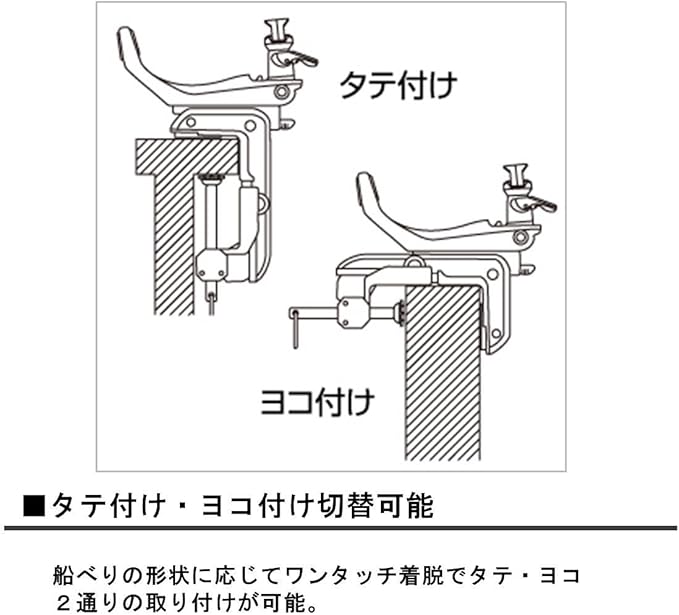 タテ付け

ヨコ付け

■タテ付け・ヨコ付け切替可能

船べりの形状に応じてワンタッチ着脱でタテ・ヨコ２通りの取り付けが可能。