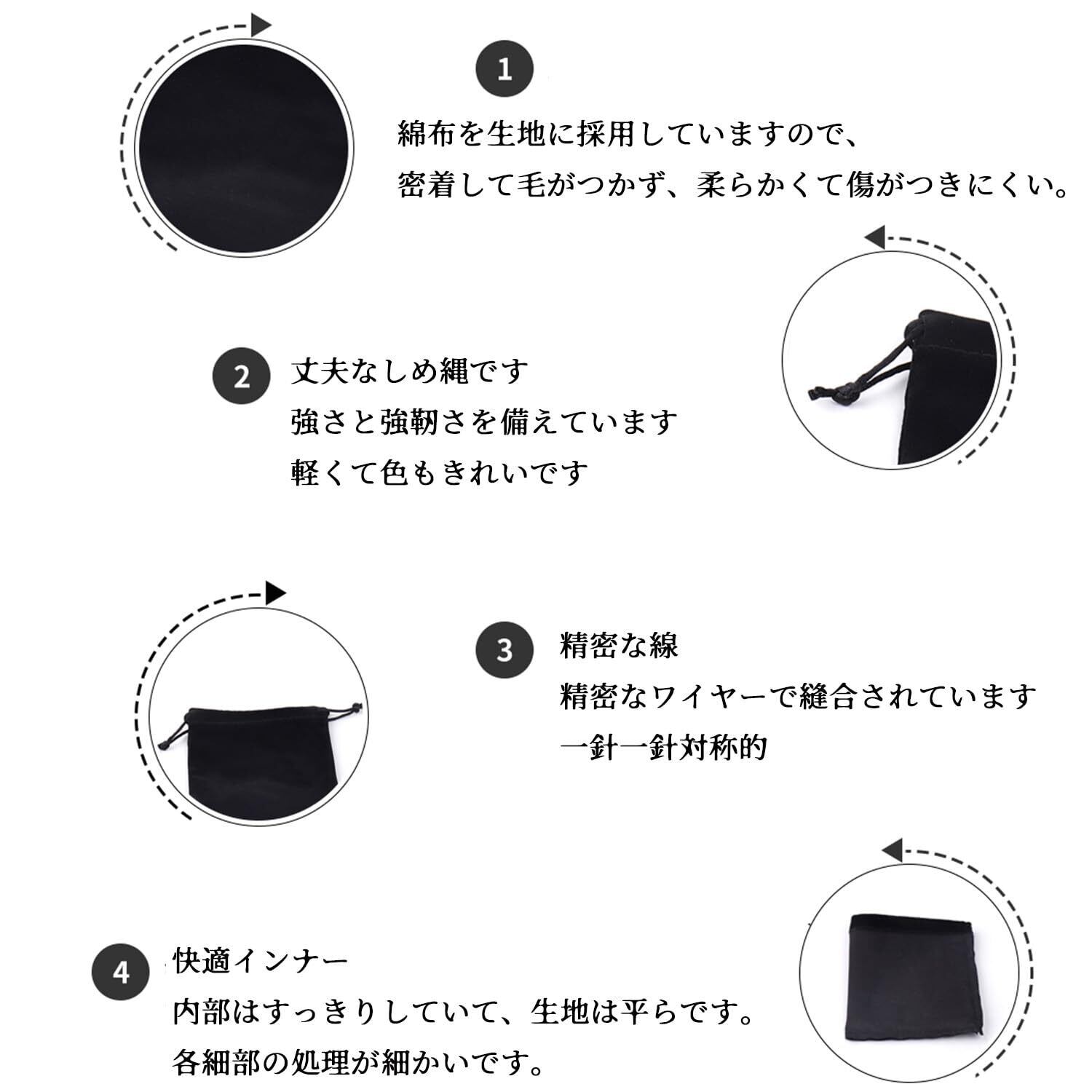 1

綿布を生地に採用していますので、
密着して毛がつかず、柔らかくて傷がつきにくい。

2

丈夫なしめ縄です
強さと強靭さを備えています
軽くて色もきれいです

3

精密な線
精密なワイヤーで縫合されています
一針一針対称的

4

快適インナー
内部はすっきりしていて、生地は平らです。
各細部の処理が細かいです。