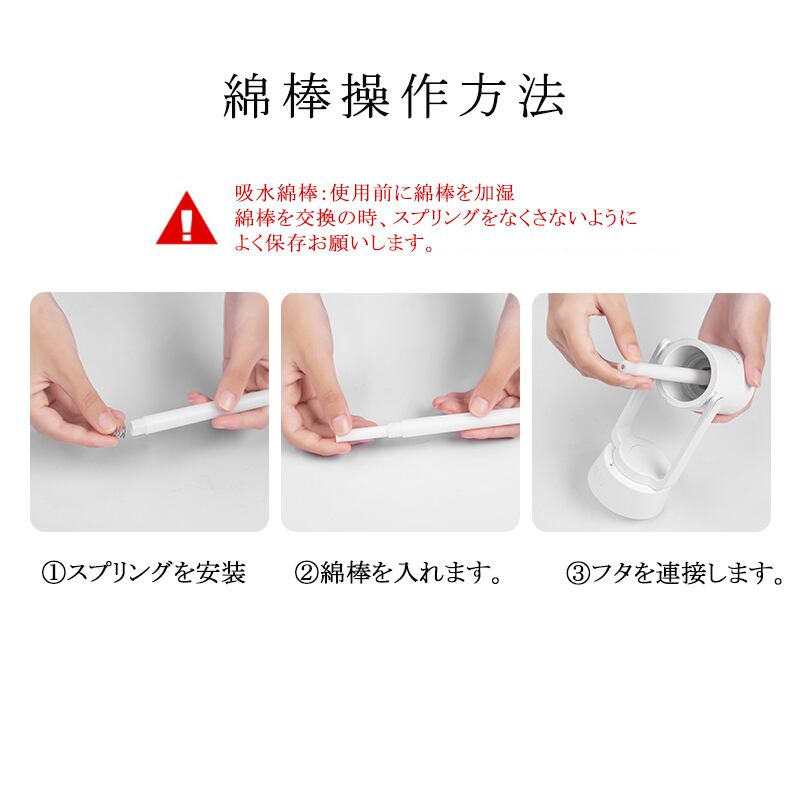 綿棒操作方法

吸水綿棒：使用前に綿棒を加湿
綿棒を交換の時、スプリングをなくさないように
よく保存お願いします。

①スプリングを安装

②綿棒を入れます。

③フタを連接します。