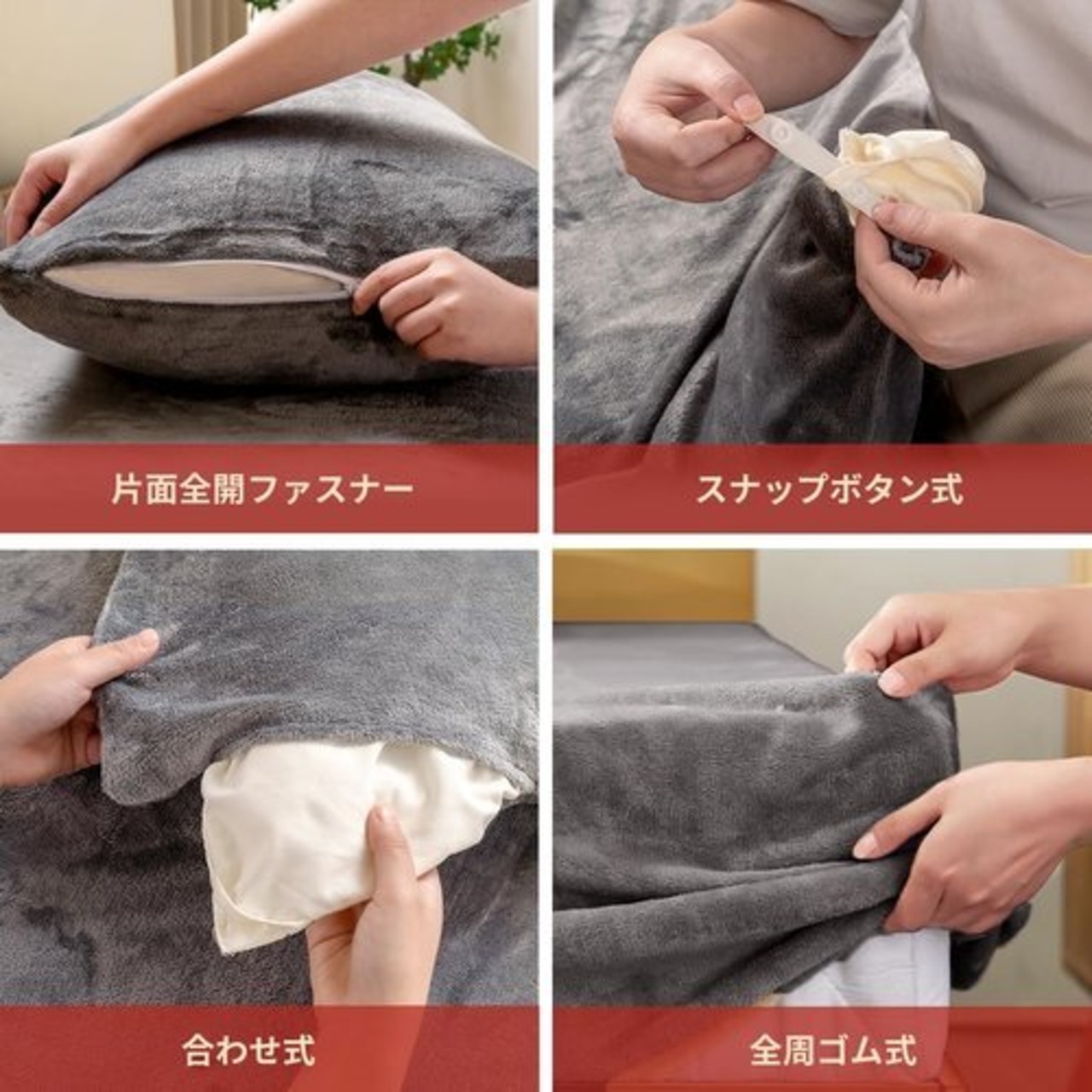 片面全開ファスナー

スナップボタン式

合わせ式

全周ゴム式