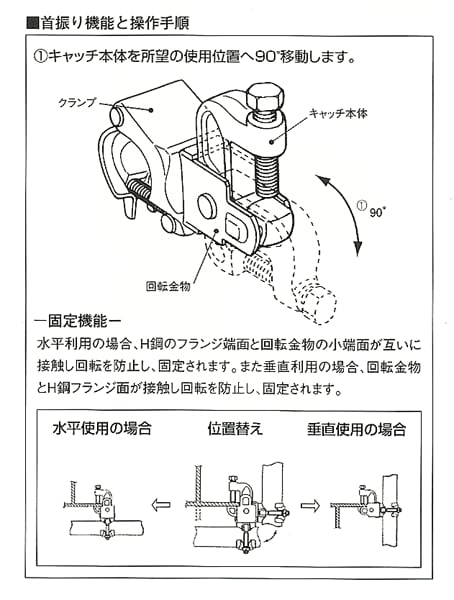 ■首振り機能と操作手順

①キャッチ本体を所望の使用位置へ90°移動します。

クランプ

キャッチ本体

① 90°

回転金物

ー固定機能ー
水平利用の場合、H鋼のフランジ端面と回転金物の小端面が互いに接触し回転を防止し、固定されます。また垂直利用の場合、回転金物とH鋼フランジ面が接触し回転を防止し、固定されます。

水平使用の場合　位置替え　垂直使用の場合