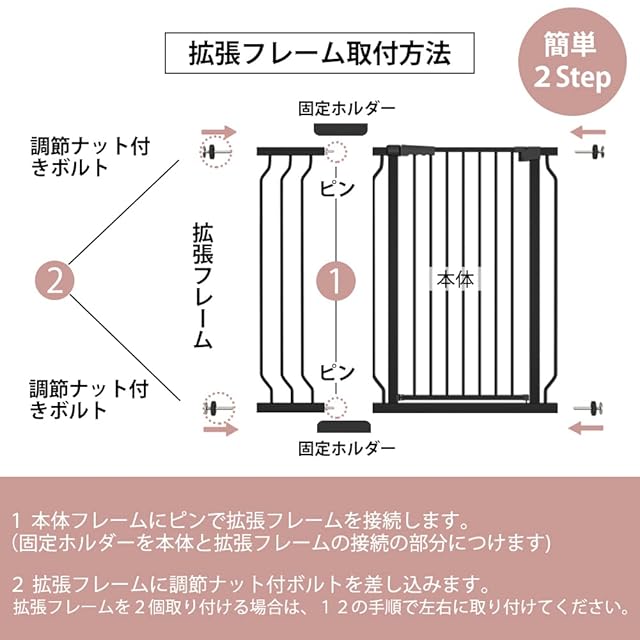 拡張フレーム取付方法

簡単
2 Step

固定ホルダー

調節ナット付きボルト

ピン

拡張フレーム

2

1

本体

ピン

調節ナット付きボルト

固定ホルダー

1 本体フレームにピンで拡張フレームを接続します。
(固定ホルダーを本体と拡張フレームの接続の部分につけます)

2 拡張フレームに調節ナット付ボルトを差し込みます。
拡張フレームを２個取り付ける場合は、１２の手順で左右に取り付けてください。