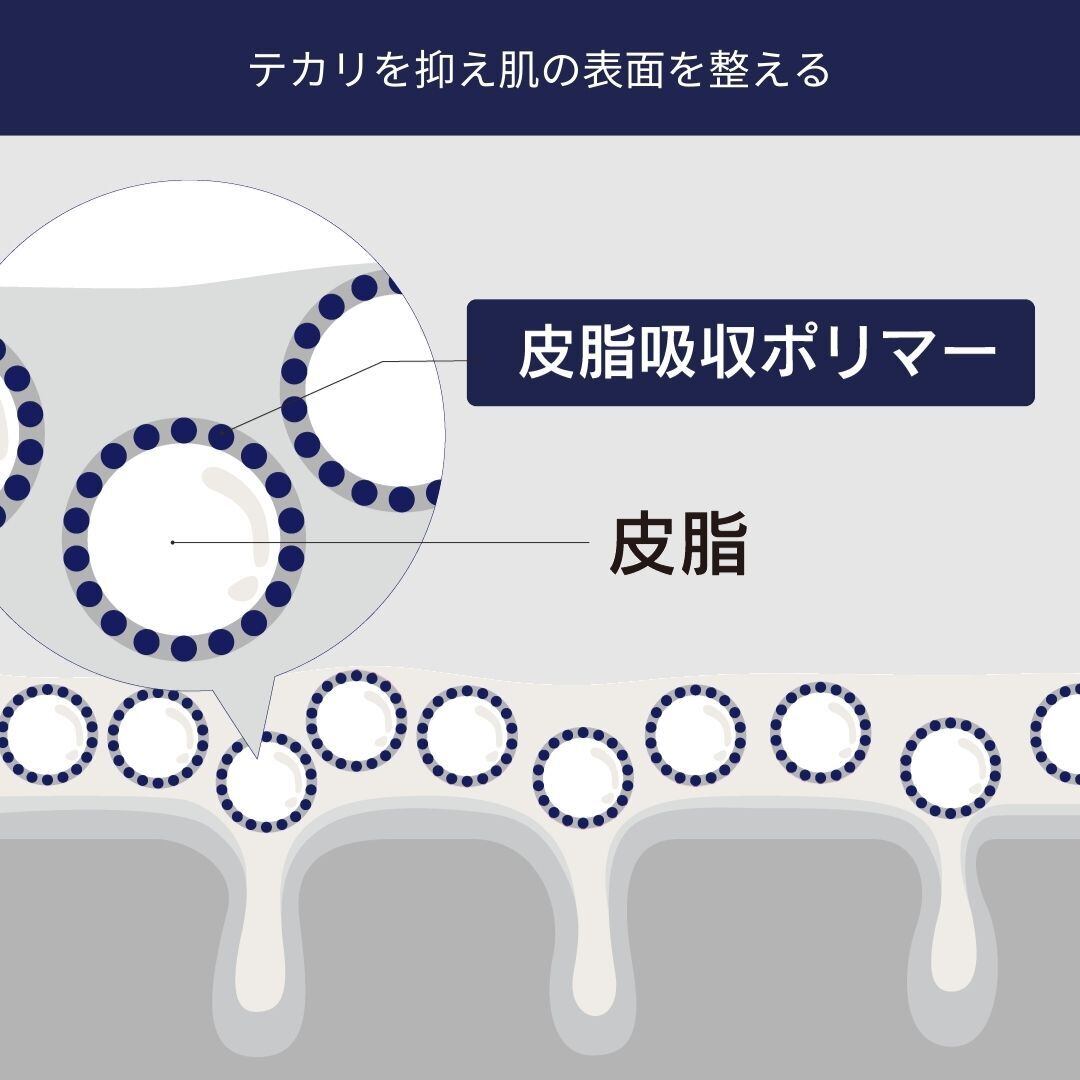 テカリを抑え肌の表面を整える

皮脂吸収ポリマー

皮脂