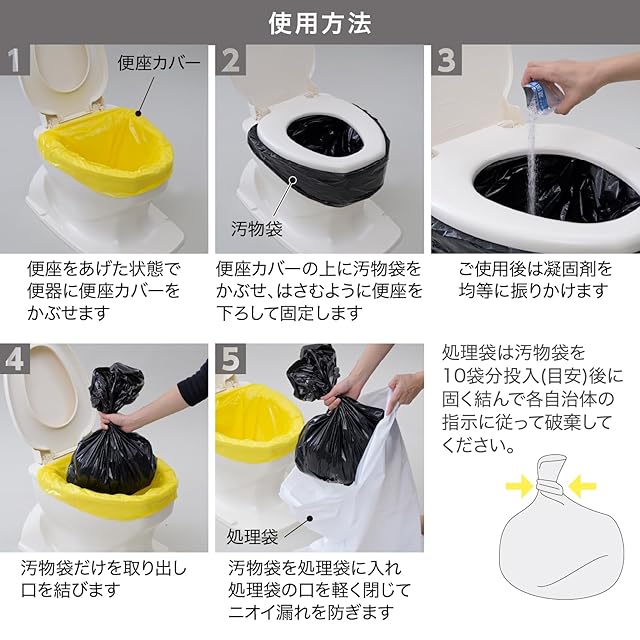 使用方法

1
便座カバー
便座をあげた状態で便器に便座カバーをかぶせます

2
汚物袋
便座カバーの上に汚物袋をかぶせ、はさむように便座を下ろして固定します

3
ご使用後は凝固剤を均等に振りかけます

4
汚物袋だけを取り出し口を結びます

5
処理袋
汚物袋を処理袋に入れ処理袋の口を軽く閉じてニオイ漏れを防ぎます

処理袋は汚物袋を10袋分投入(目安)後に固く結んで各自治体の指示に従って破棄してください。