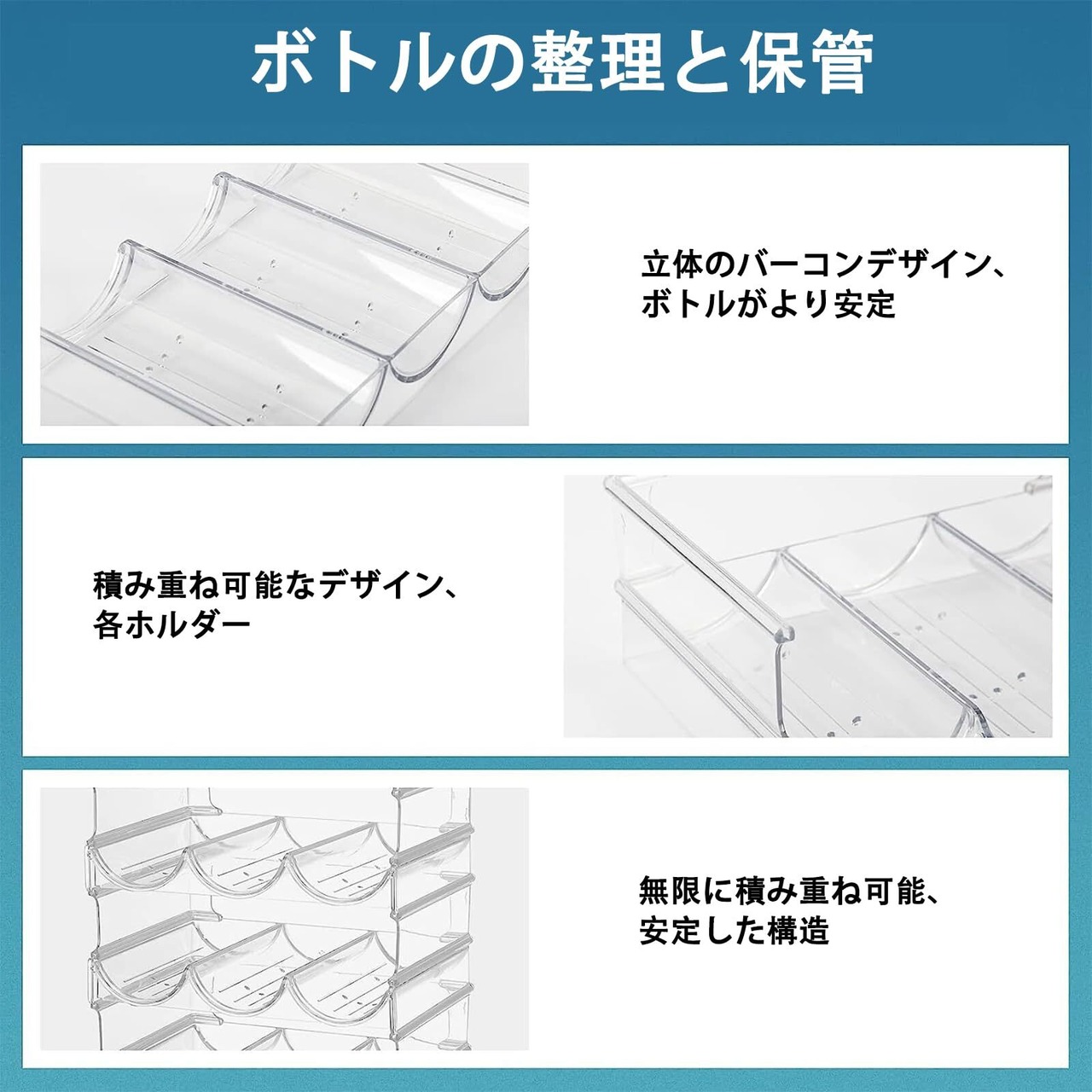 ボトルの整理と保管

立体のバーコンデザイン、ボトルがより安定

積み重ね可能なデザイン、各ホルダー

無限に積み重ね可能、安定した構造