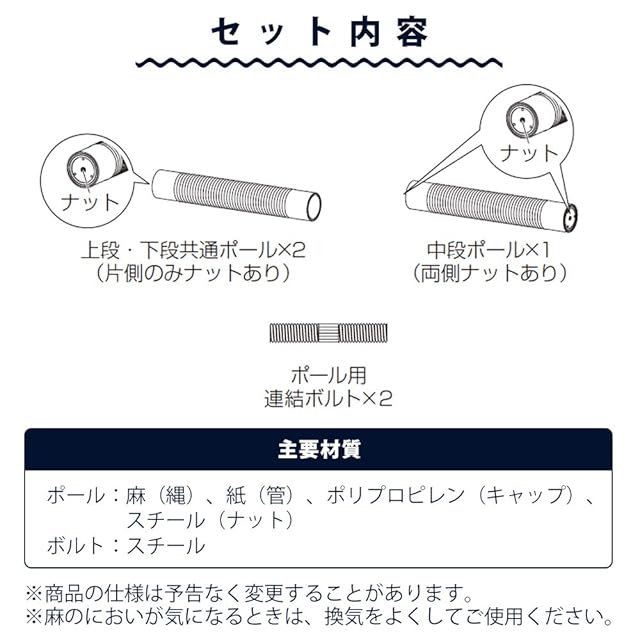 セット内容

ナット

上段・下段共通ポール×2
（片側のみナットあり）

ナット

中段ポール×1
（両側ナットあり）

ポール用
連結ボルト×2

主要材質

ポール：麻（縄）、紙（管）、ポリプロピレン（キャップ）、スチール（ナット）
ボルト：スチール

※商品の仕様は予告なく変更することがあります。
※麻のにおいが気になるときは、換気をよくしてご使用ください。