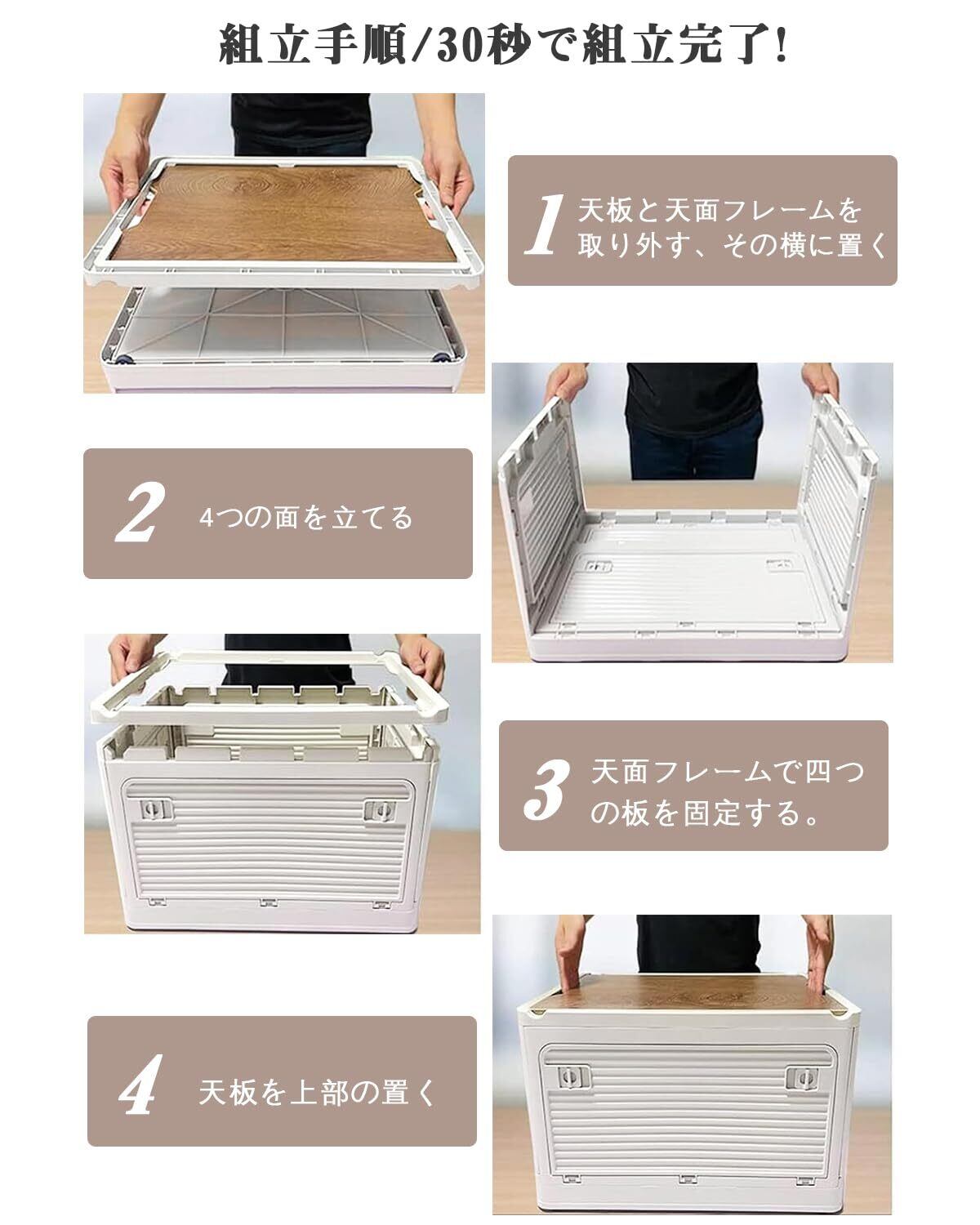 組立手順/30秒で組立完了!

1 天板と天面フレームを取り外す、その横に置く

2 4つの面を立てる

3 天面フレームで四つの板を固定する。

4 天板を上部の置く