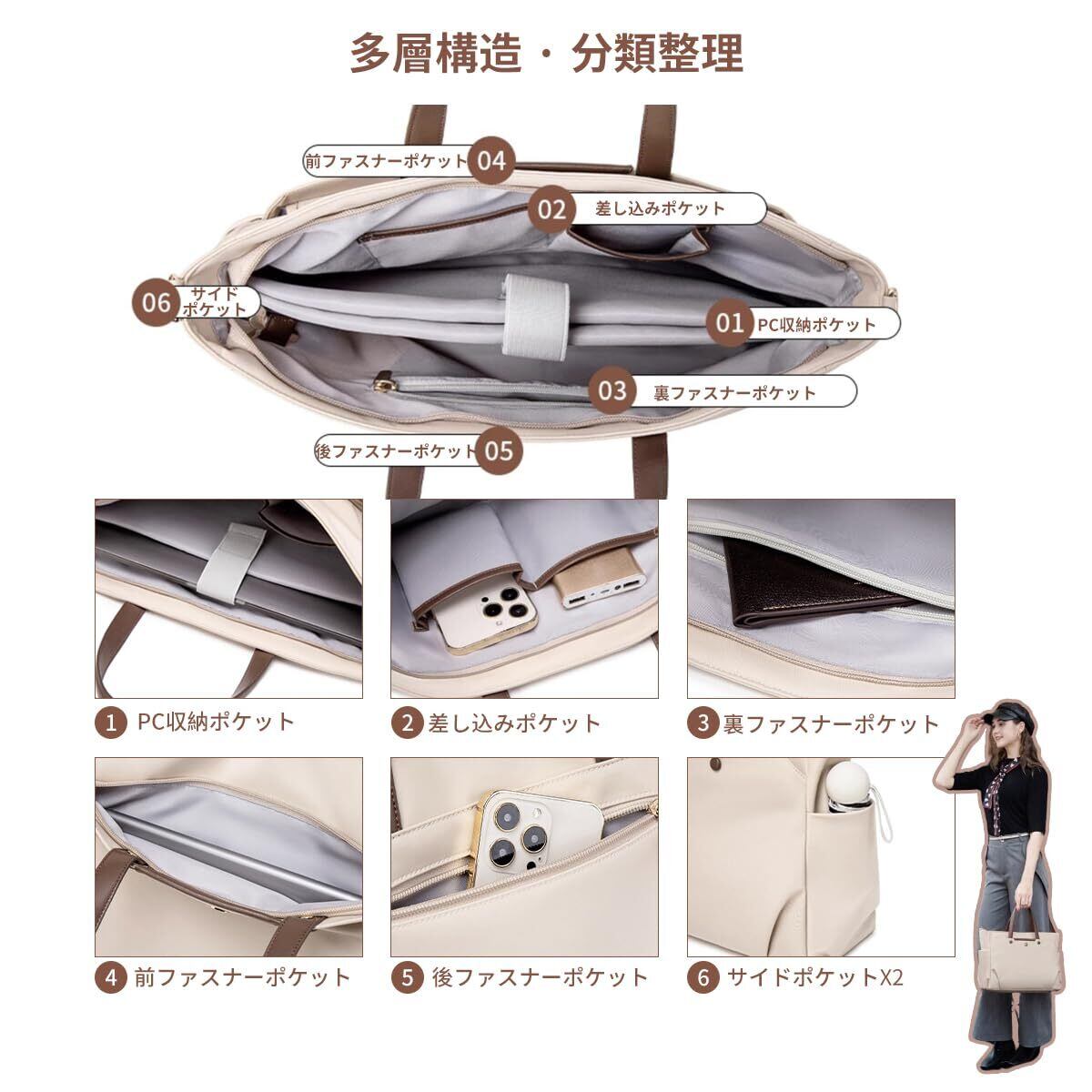 多層構造・分類整理

前ファスナーポケット 04

02 差し込みポケット

06 サイドポケット

01 PC収納ポケット

03 裏ファスナーポケット

後ファスナーポケット 05

1 PC収納ポケット

2 差し込みポケット

3 裏ファスナーポケット

4 前ファスナーポケット

5 後ファスナーポケット

6 サイドポケットX2