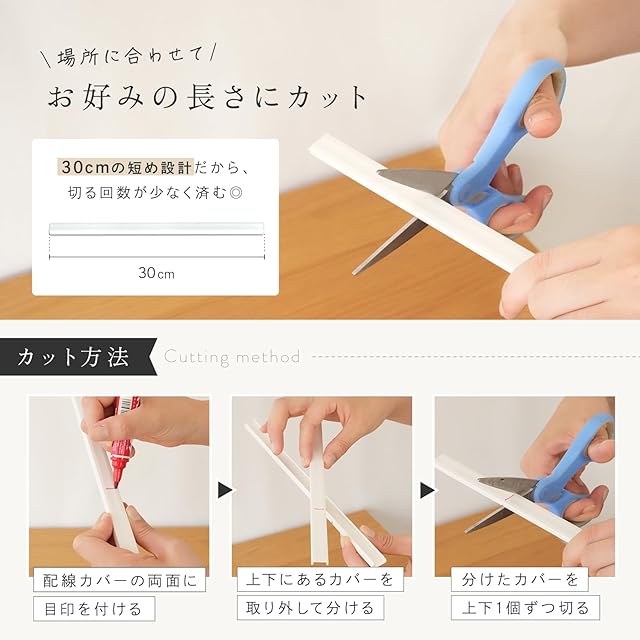 \場所に合わせて/

お好みの長さにカット

30cmの短め設計だから、切る回数が少なく済む◎

30cm

カット方法 Cutting method

配線カバーの両面に目印を付ける

上下にあるカバーを取り外して分ける

分けたカバーを上下1個ずつ切る