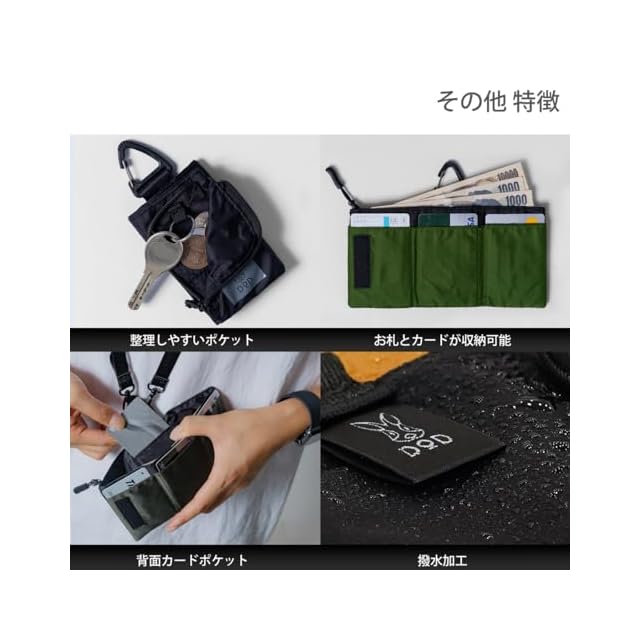 その他 特徴

DOD

1000

1000

1000

整理しやすいポケット

お札とカードが収納可能

DOD

背面カードポケット

撥水加工