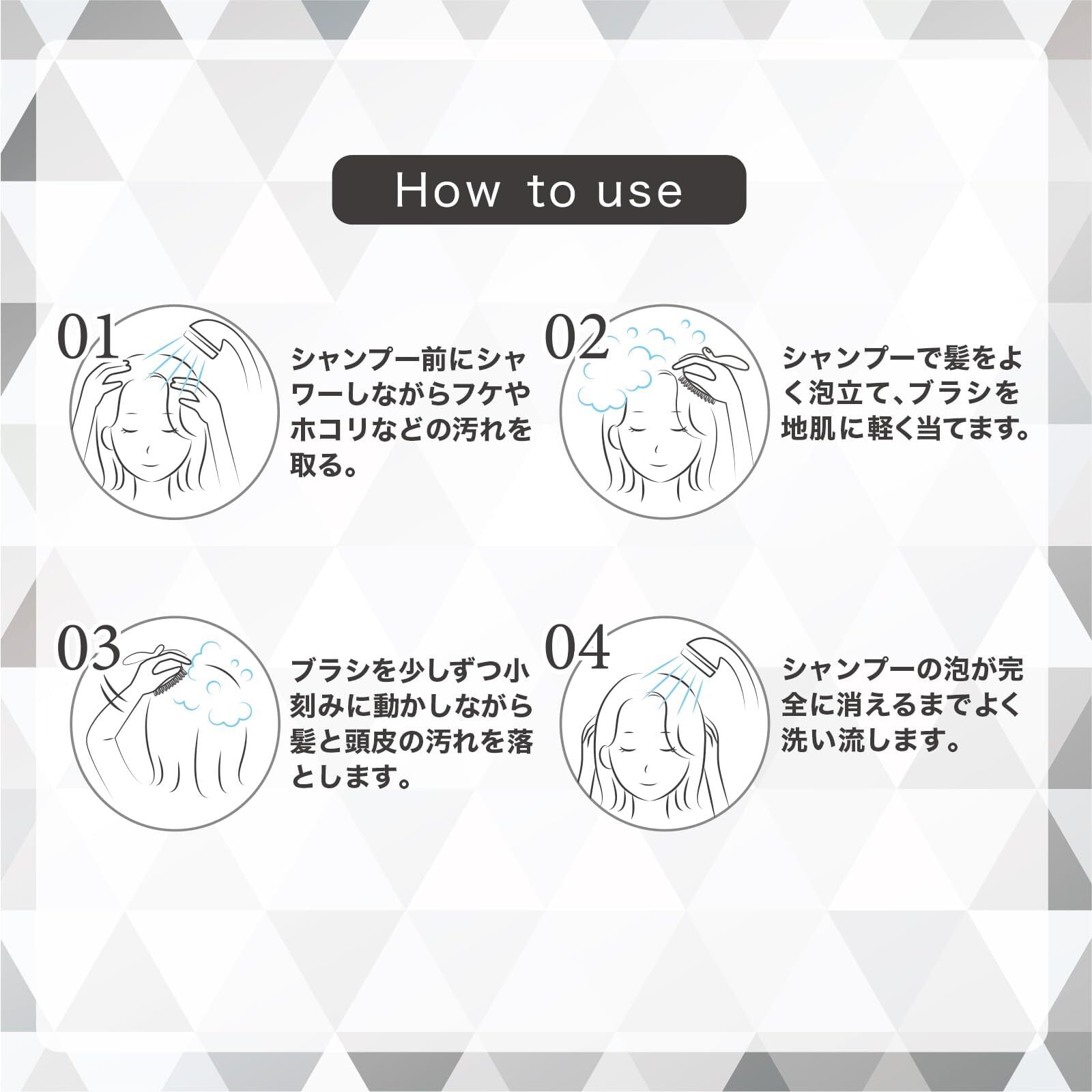 How to use

01

シャンプー前にシャワーしながらフケやホコリなどの汚れを取る。

02

シャンプーで髪をよく泡立て、ブラシを地肌に軽く当てます。

03

ブラシを少しずつ小刻みに動かしながら髪と頭皮の汚れを落とします。

04

シャンプーの泡が完全に消えるまでよく洗い流します。