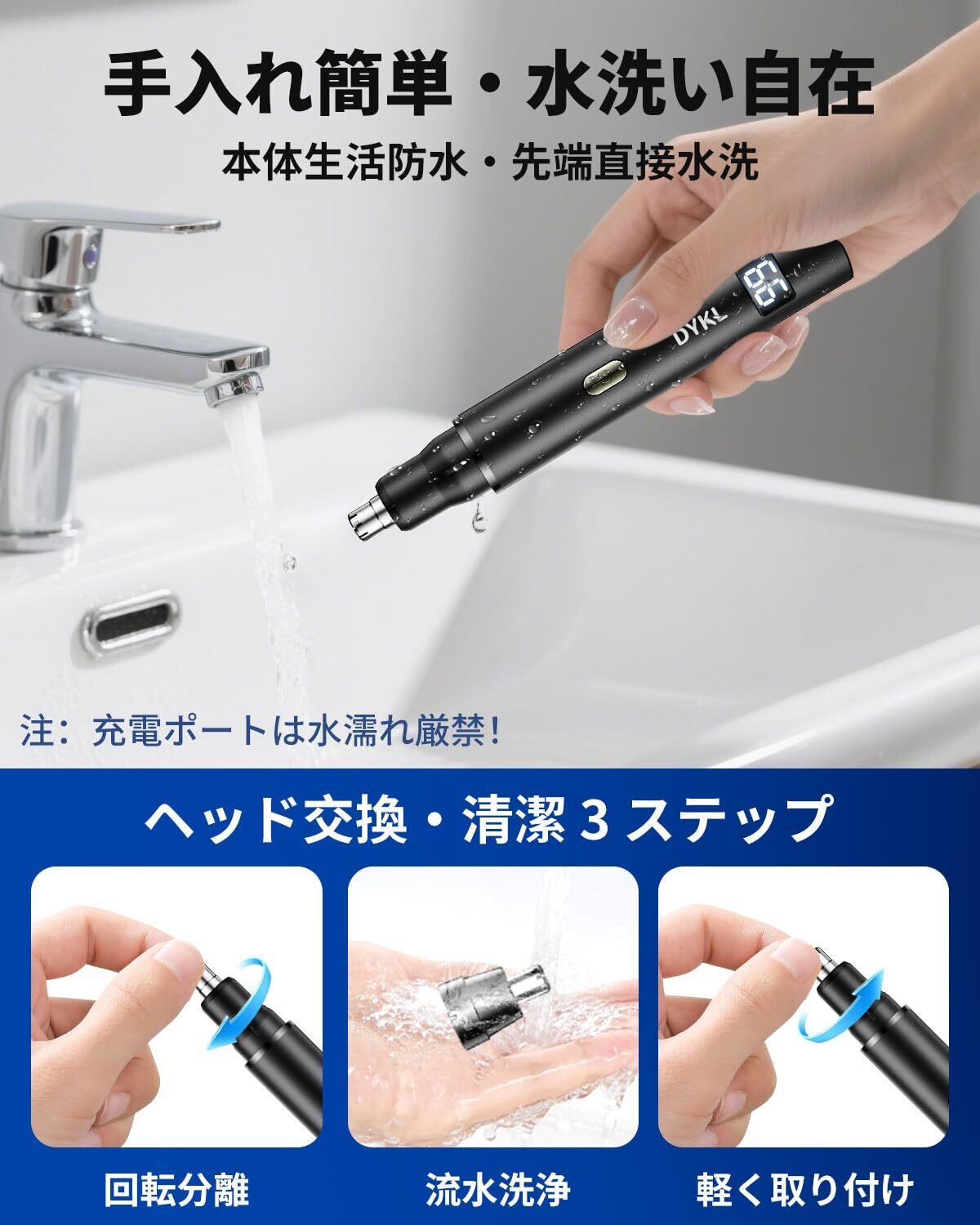 手入れ簡単・水洗い自在

本体生活防水・先端直接水洗

99

DYKL

注：充電ポートは水濡れ厳禁！

ヘッド交換・清潔 3 ステップ

回転分離

流水洗浄

軽く取り付け