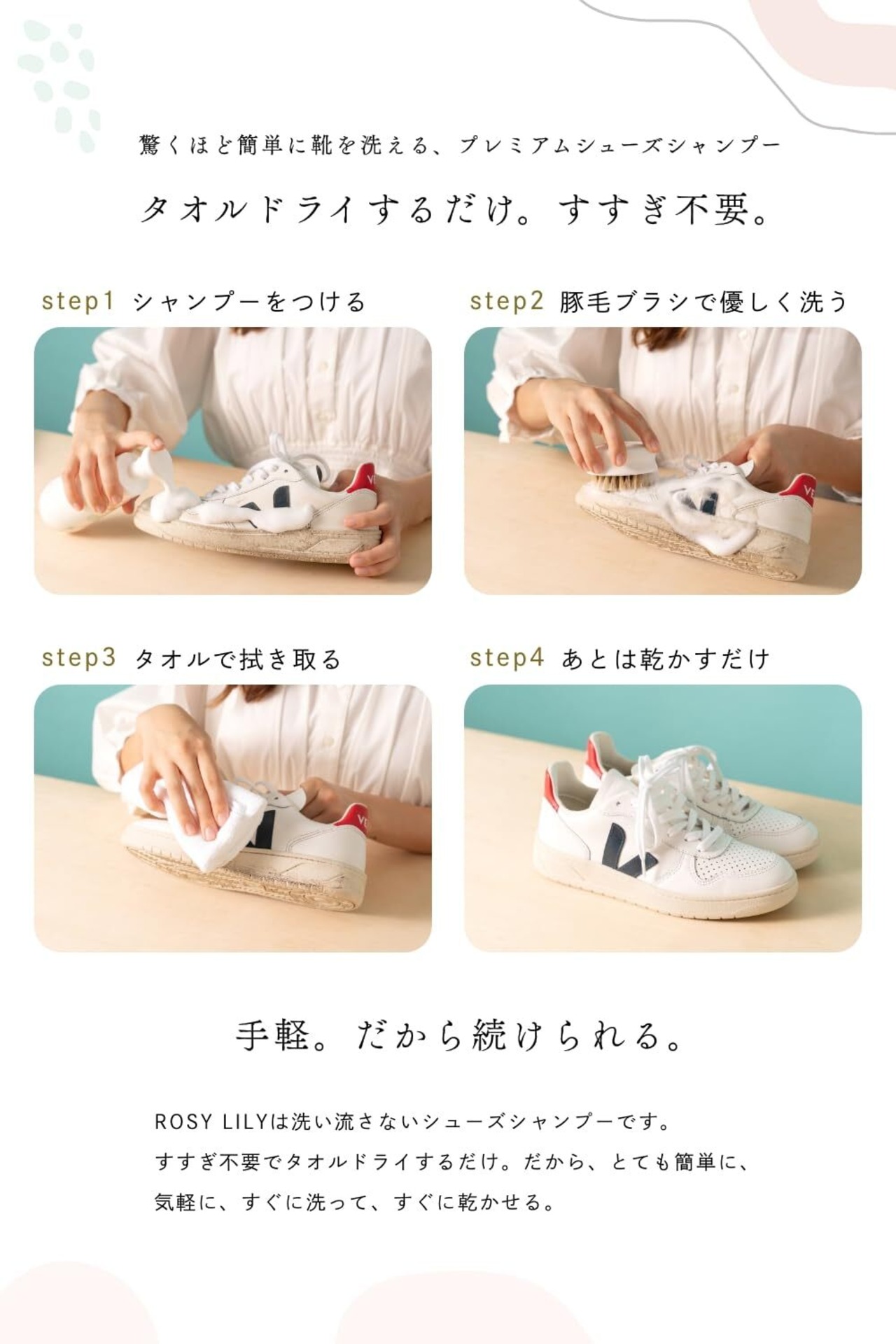 驚くほど簡単に靴を洗える、プレミアムシューズシャンプー

タオルドライするだけ。すすぎ不要。

step1 シャンプーをつける

step2 豚毛ブラシで優しく洗う

step3 タオルで拭き取る

step4 あとは乾かすだけ

手軽。だから続けられる。

ROSY LILYは洗い流さないシューズシャンプーです。
すすぎ不要でタオルドライするだけ。だから、とても簡単に、
気軽に、すぐに洗って、すぐに乾かせる。