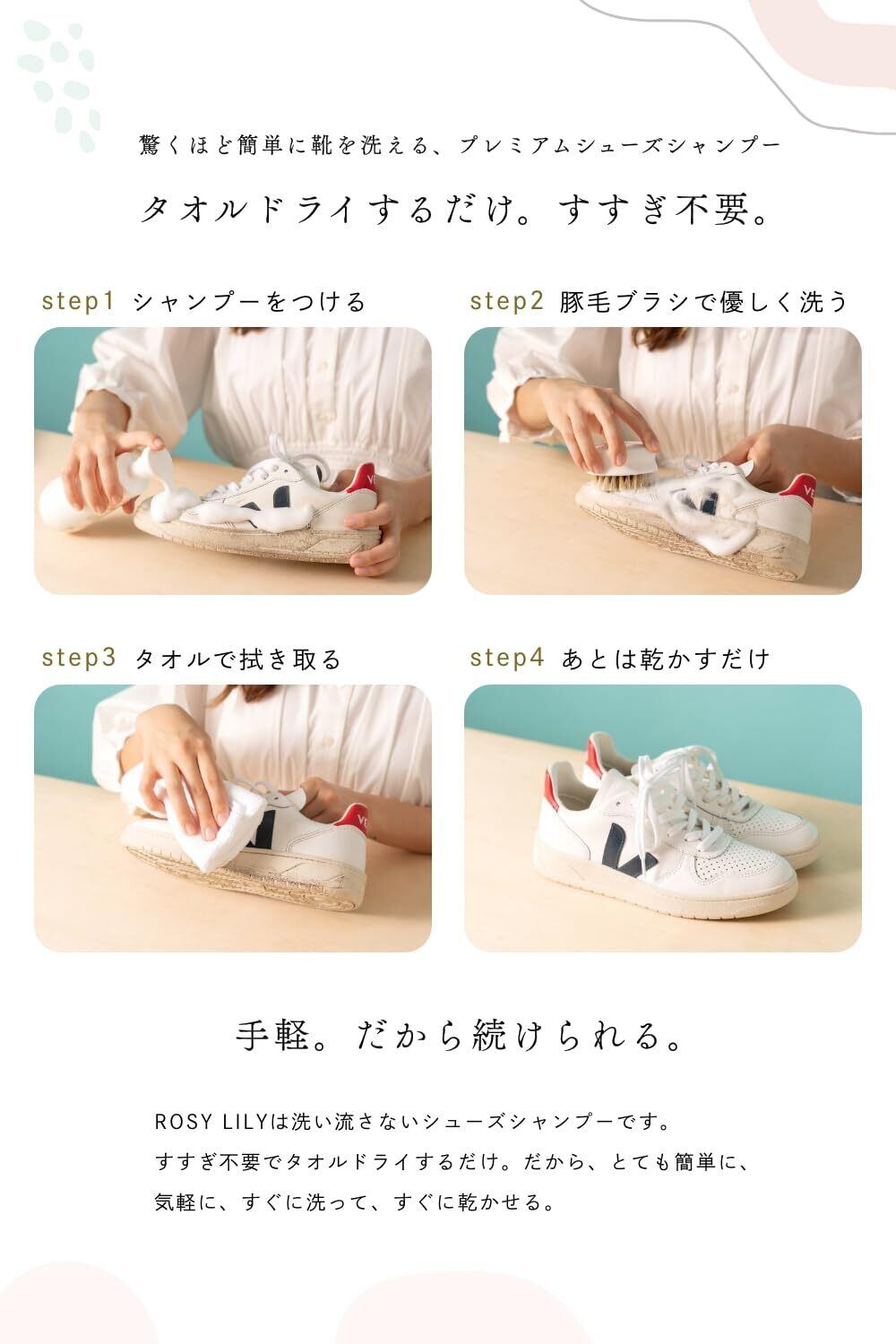 驚くほど簡単に靴を洗える、プレミアムシューズシャンプー

タオルドライするだけ。すすぎ不要。

step1 シャンプーをつける

step2 豚毛ブラシで優しく洗う

step3 タオルで拭き取る

step4 あとは乾かすだけ

手軽。だから続けられる。

ROSY LILYは洗い流さないシューズシャンプーです。
すすぎ不要でタオルドライするだけ。だから、とても簡単に、
気軽に、すぐに洗って、すぐに乾かせる。