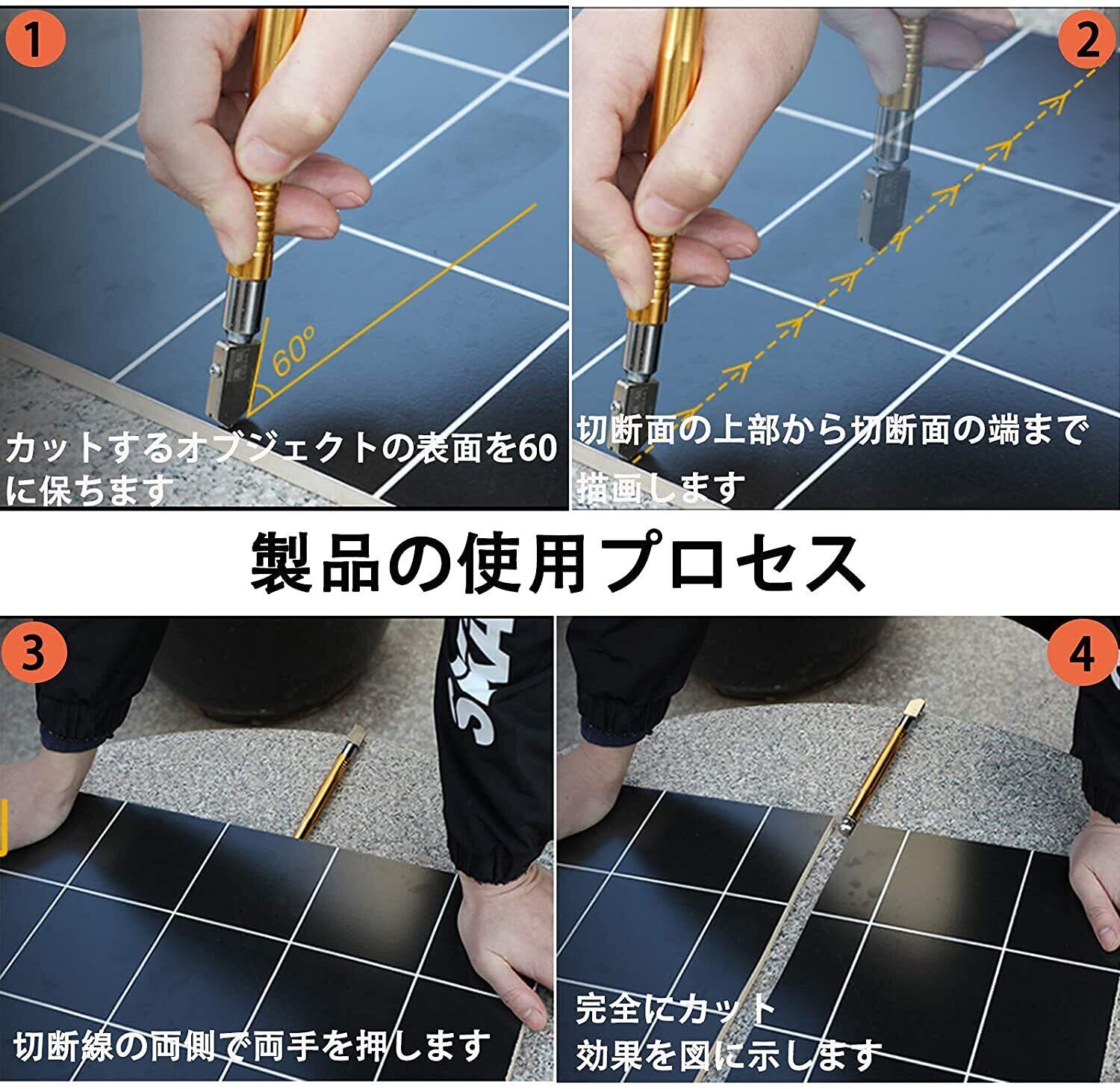 1

60°

カットするオブジェクトの表面を60に保ちます

2

切断面の上部から切断面の端まで描画します

製品の使用プロセス

3

切断線の両側で両手を押します

4

完全にカット
効果を図に示します