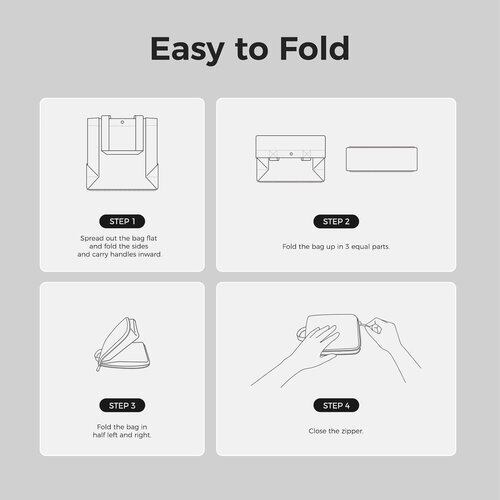 Easy to Fold

STEP 1

Spread out the bag flat and fold the sides and carry handles inward.

STEP 2

Fold the bag up in 3 equal parts.

STEP 3

Fold the bag in half left and right.

STEP 4

Close the zipper.