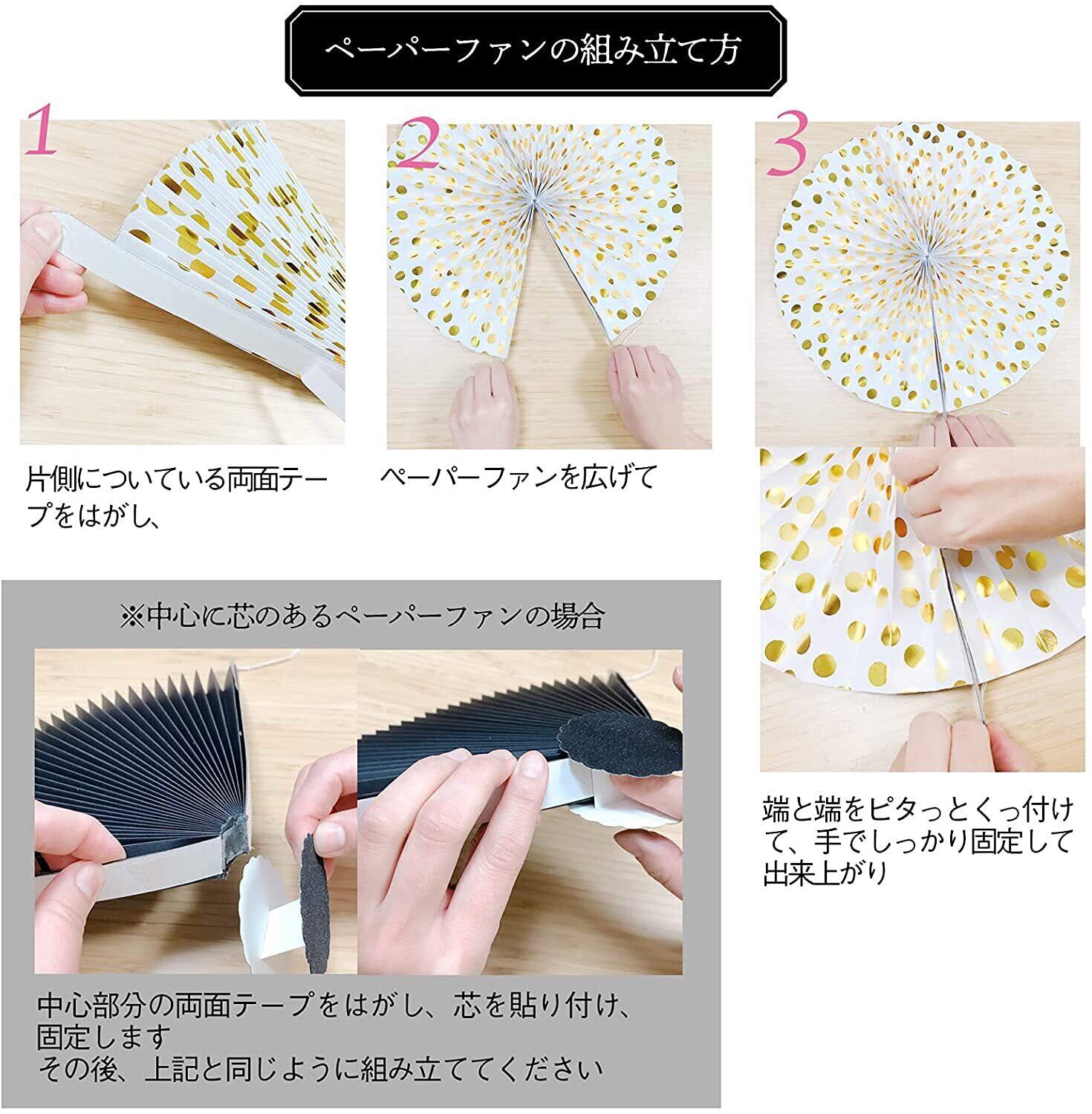 ペーパーファンの組み立て方

1

片側についている両面テープをはがし、

2

ペーパーファンを広げて

3

端と端をピタっとくっ付けて、手でしっかり固定して出来上がり

※中心に芯のあるペーパーファンの場合

中心部分の両面テープをはがし、芯を貼り付け、固定します
その後、上記と同じように組み立ててください