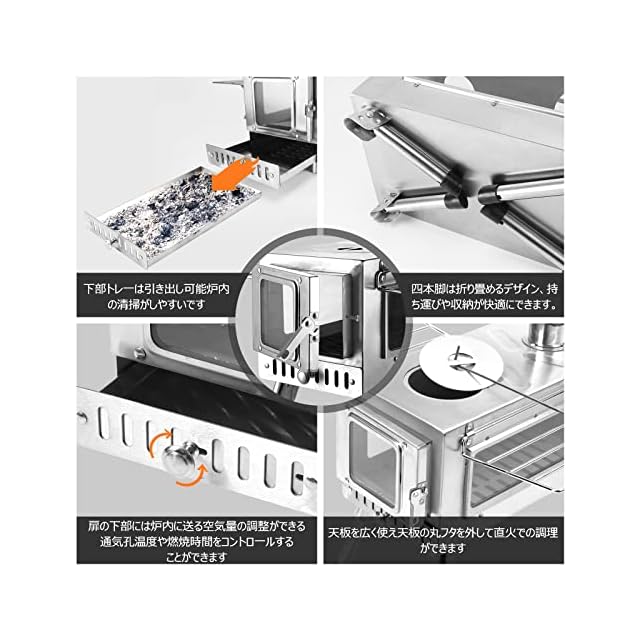 下部トレーは引き出し可能炉内の清掃がしやすいです

四本脚は折り畳めるデザイン、持ち運びや収納が快適にできます。

扉の下部には炉内に送る空気量の調整ができる通気孔温度や燃焼時間をコントロールすることができます

天板を広く使え天板の丸フタを外して直火での調理ができます