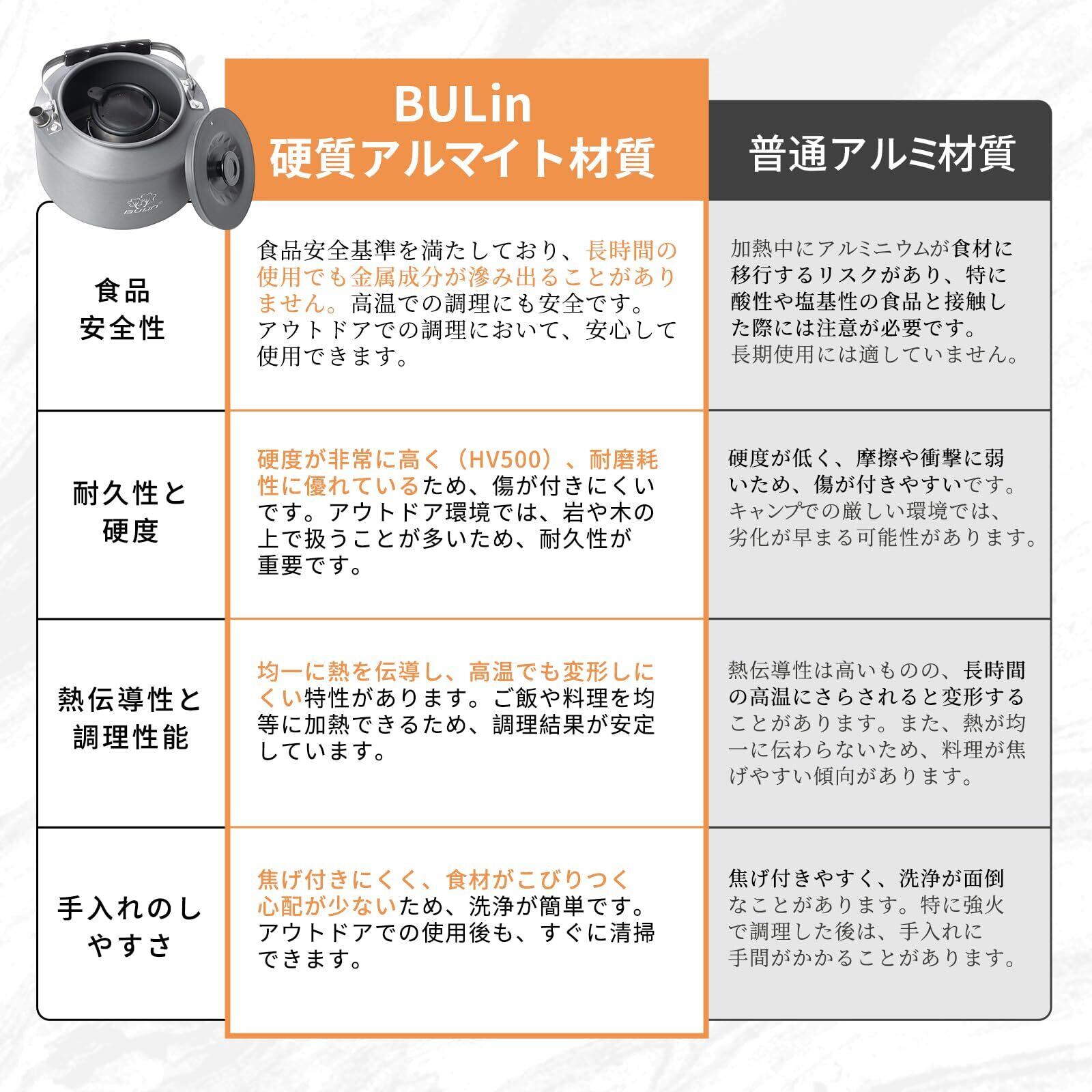 BULin

| | BULin 硬質アルマイト材質 | 普通アルミ材質 |
|---|---|---|
| 食品安全性 | 食品安全基準を満たしており、長時間の使用でも金属成分が滲み出ることがありません。高温での調理にも安全です。アウトドアでの調理において、安心して使用できます。 | 加熱中にアルミニウムが食材に移行するリスクがあり、特に酸性や塩基性の食品と接触した際には注意が必要です。長期使用には適していません。 |
| 耐久性と硬度 | 硬度が非常に高く（HV500）、耐磨耗性に優れているため、傷が付きにくいです。アウトドア環境では、岩や木の上で扱うことが多いため、耐久性が重要です。 | 硬度が低く、摩擦や衝撃に弱いため、傷が付きやすいです。キャンプでの厳しい環境では、劣化が早まる可能性があります。 |
| 熱伝導性と調理性能 | 均一に熱を伝導し、高温でも変形しにくい特性があります。ご飯や料理を均等に加熱できるため、調理結果が安定しています。 | 熱伝導性は高いものの、長時間の高温にさらされると変形することがあります。また、熱が均一に伝わらないため、料理が焦げやすい傾向があります。 |
| 手入れのしやすさ | 焦げ付きにくく、食材がこびりつく心配が少ないため、洗浄が簡単です。アウトドアでの使用後も、すぐに清掃できます。 | 焦げ付きやすく、洗浄が面倒なことがあります。特に強火で調理した後は、手入れに手間がかかることがあります。 |