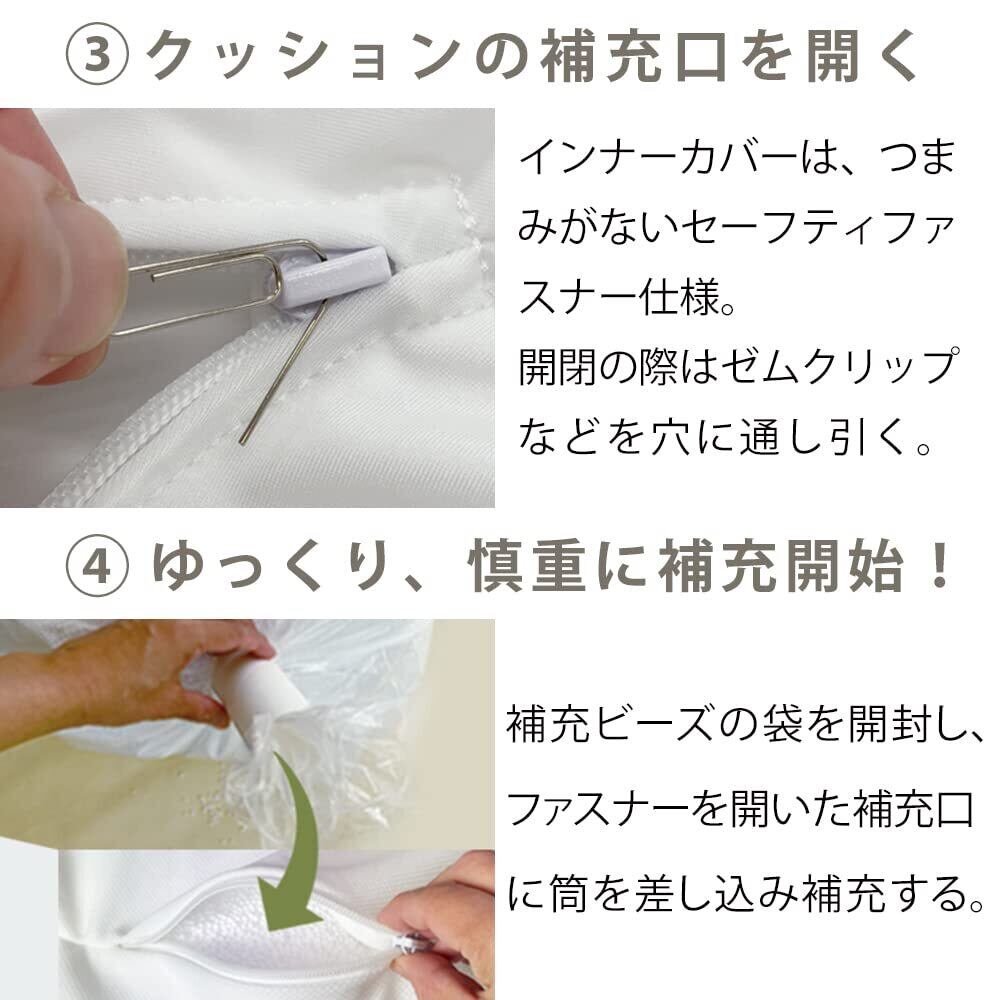 ③ クッションの補充口を開く

インナーカバーは、つまみがないセーフティファスナー仕様。
開閉の際はゼムクリップなどを穴に通し引く。

④ ゆっくり、慎重に補充開始！

補充ビーズの袋を開封し、ファスナーを開いた補充口に筒を差し込み補充する。