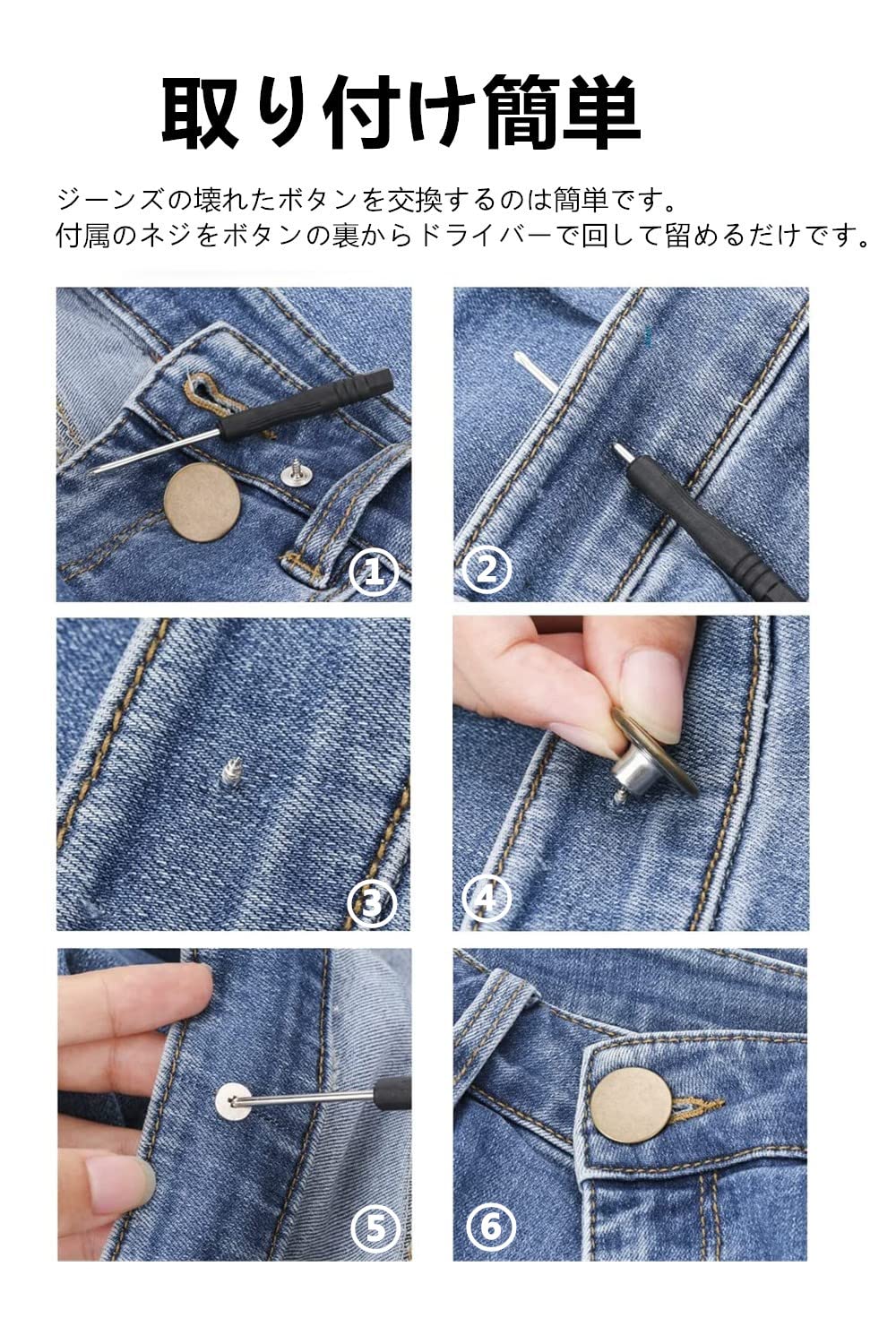 取り付け簡単

ジーンズの壊れたボタンを交換するのは簡単です。
付属のネジをボタンの裏からドライバーで回して留めるだけです。

①

②

③

④

⑤

⑥