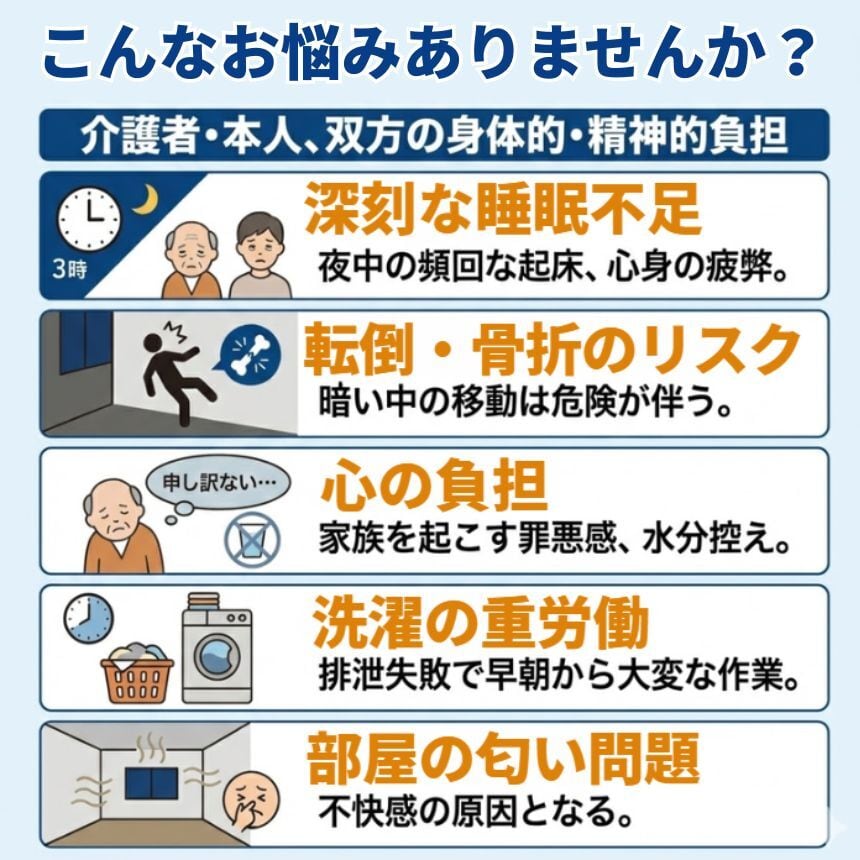 こんなお悩みありませんか？

介護者・本人、双方の身体的・精神的負担

3時

深刻な睡眠不足
夜中の頻回な起床、心身の疲弊。

転倒・骨折のリスク
暗い中の移動は危険が伴う。

申し訳ない…

心の負担
家族を起こす罪悪感、水分控え。

洗濯の重労働
排泄失敗で早朝から大変な作業。

部屋の匂い問題
不快感の原因となる。