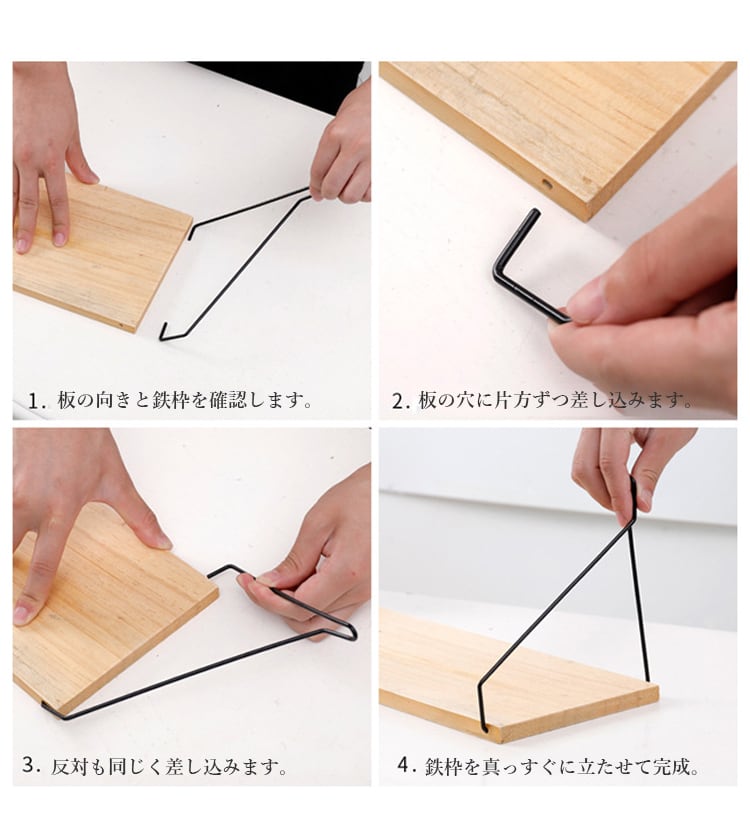 1. 板の向きと鉄枠を確認します。

2. 板の穴に片方ずつ差し込みます。

3. 反対も同じく差し込みます。

4. 鉄枠を真っすぐに立たせて完成。