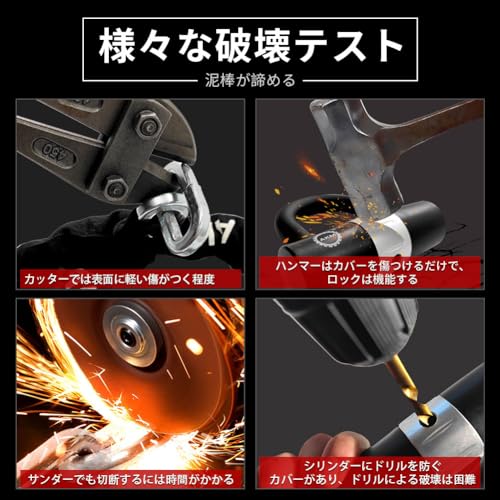 様々な破壊テスト

泥棒が諦める

450

カッターでは表面に軽い傷がつく程度

ハンマーはカバーを傷つけるだけで、ロックは機能する

サンダーでも切断するには時間がかかる

シリンダーにドリルを防ぐカバーがあり、ドリルによる破壊は困難