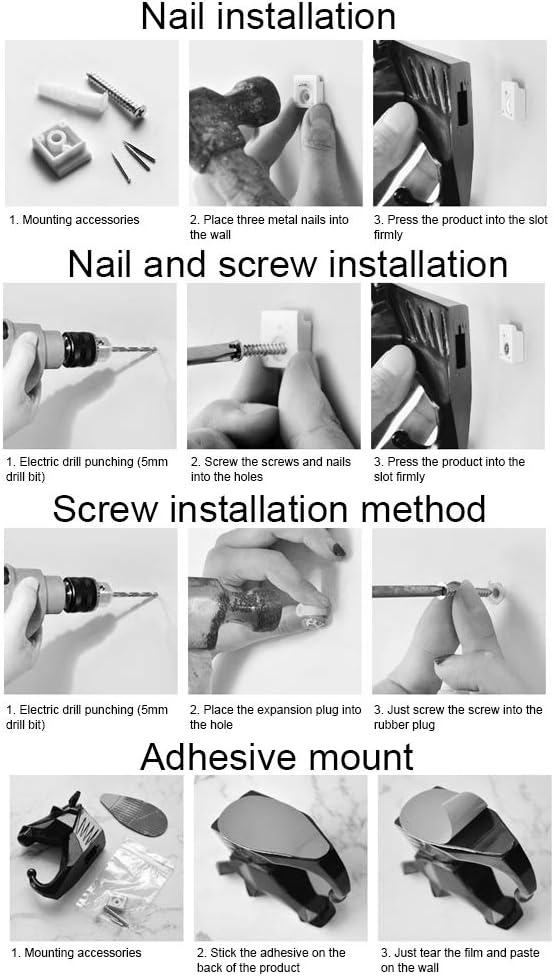 Nail installation

1. Mounting accessories

2. Place three metal nails into the wall

3. Press the product into the slot firmly

Nail and screw installation

1. Electric drill punching (5mm drill bit)

2. Screw the screws and nails into the holes

3. Press the product into the slot firmly

Screw installation method

1. Electric drill punching (5mm drill bit)

2. Place the expansion plug into the hole

3. Just screw the screw into the rubber plug

Adhesive mount

1. Mounting accessories

2. Stick the adhesive on the back of the product

3. Just tear the film and paste on the wall