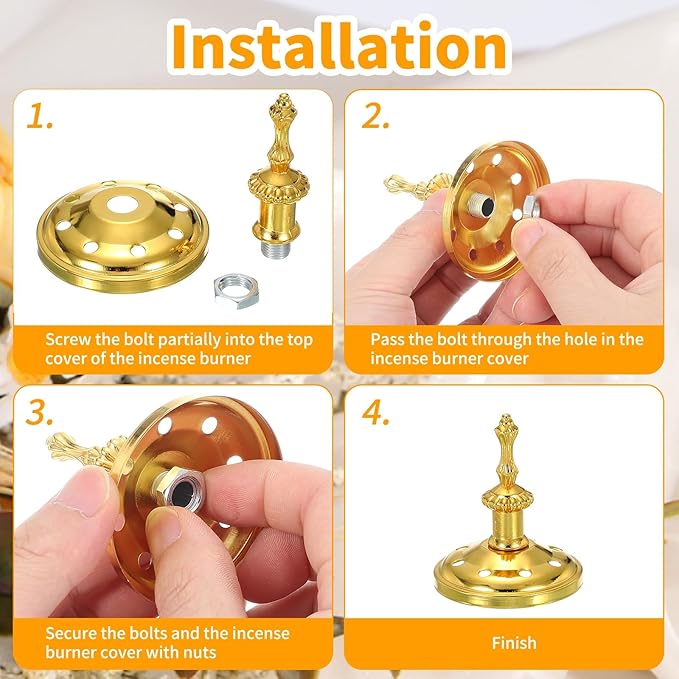 Installation

1.

Screw the bolt partially into the top cover of the incense burner

2.

Pass the bolt through the hole in the incense burner cover

3.

Secure the bolts and the incense burner cover with nuts

4.

Finish