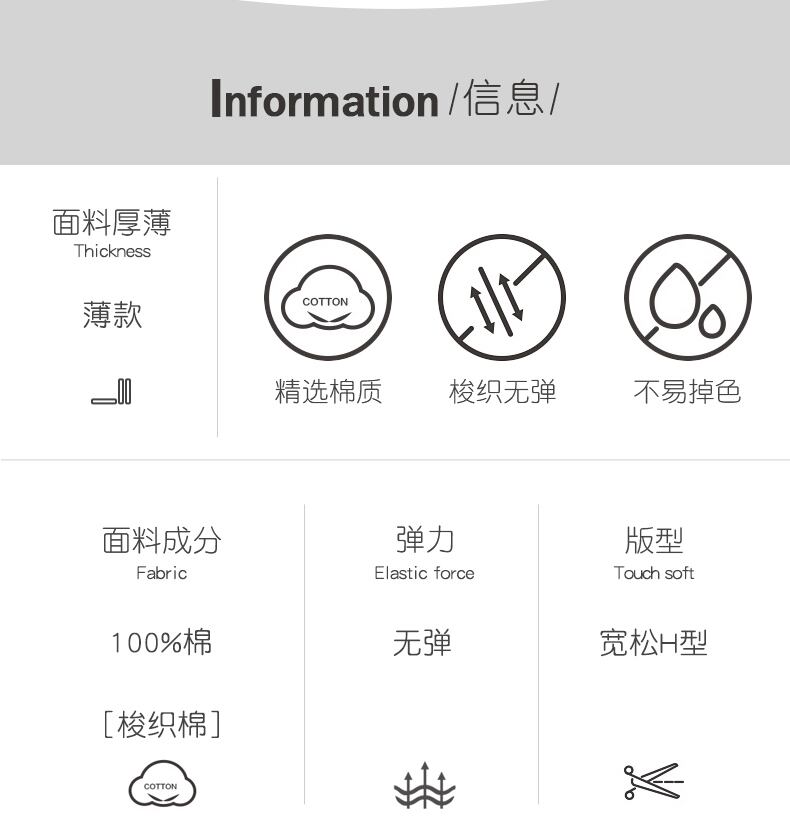 Information /信息/

面料厚薄
Thickness

薄款

COTTON

精选棉质

梭织无弹

不易掉色

面料成分
Fabric

100%棉

[梭织棉]

COTTON

弹力
Elastic force

无弹

版型
Touch soft

宽松H型