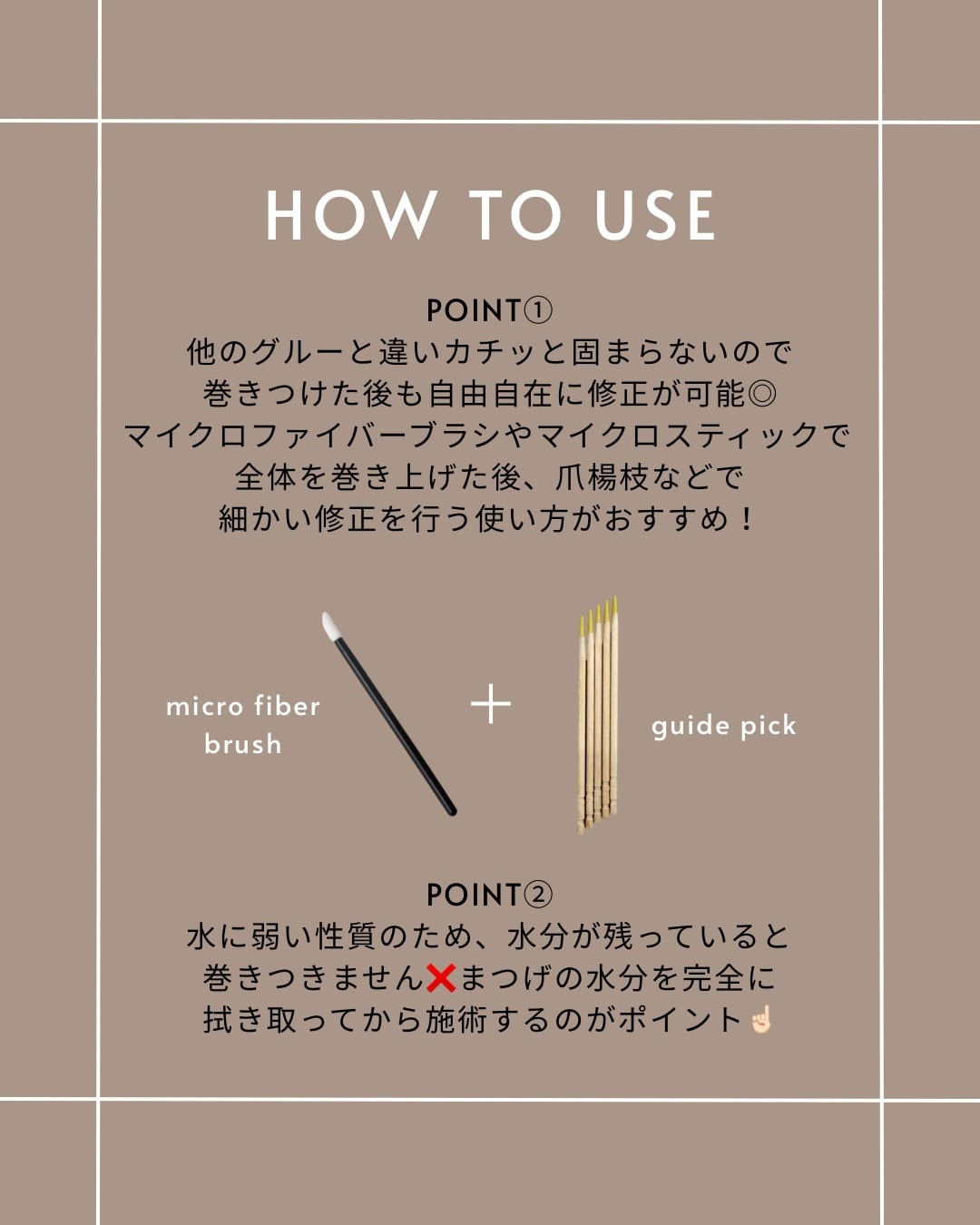 HOW TO USE

POINT①
他のグルーと違いカチッと固まらないので
巻きつけた後も自由自在に修正が可能◎
マイクロファイバーブラシやマイクロスティックで
全体を巻き上げた後、爪楊枝などで
細かい修正を行う使い方がおすすめ！

micro fiber brush

+

guide pick

POINT②
水に弱い性質のため、水分が残っていると
巻きつきません❌まつげの水分を完全に
拭き取ってから施術するのがポイント☝🏻