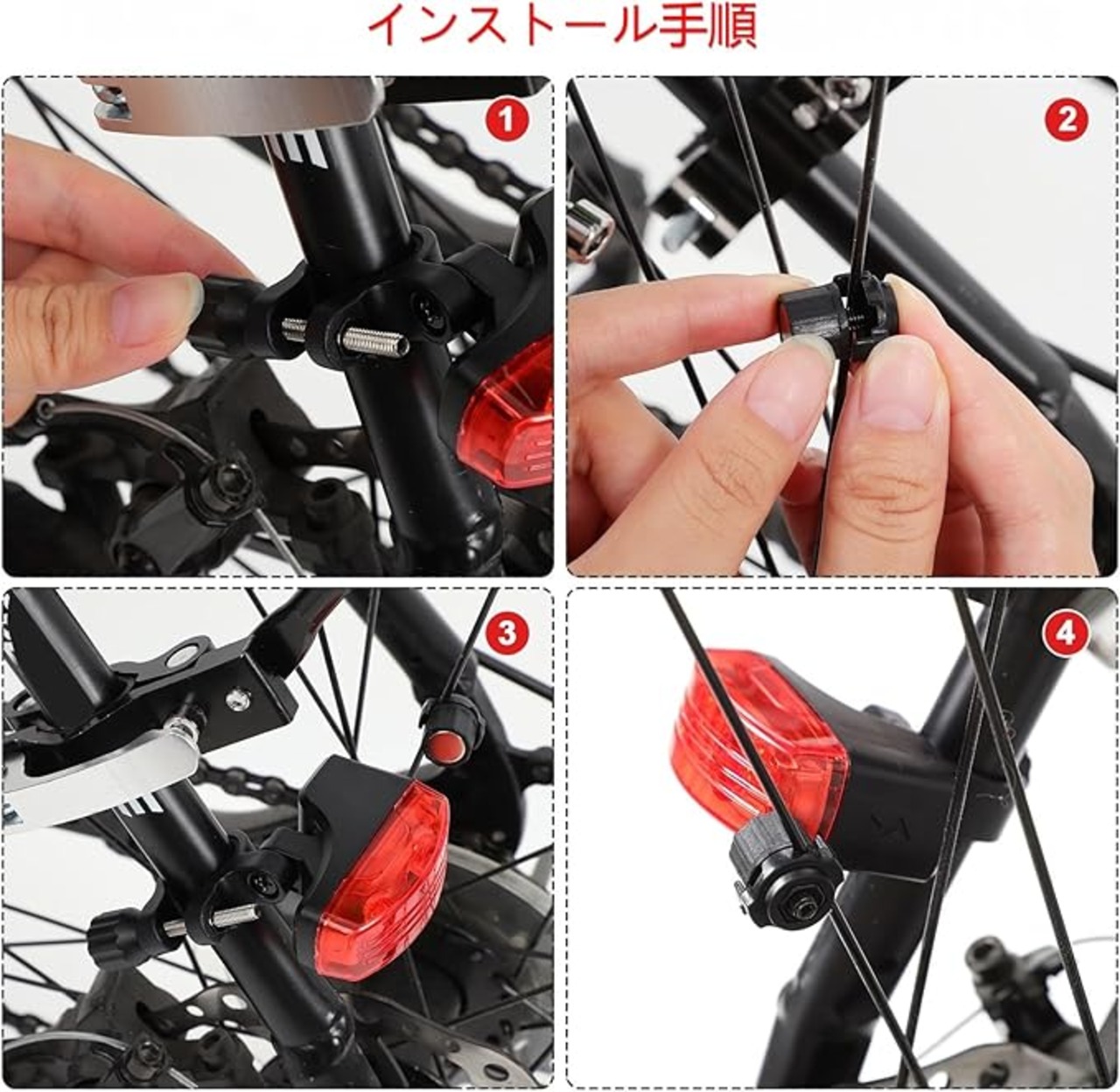 インストール手順

1

2

3

4