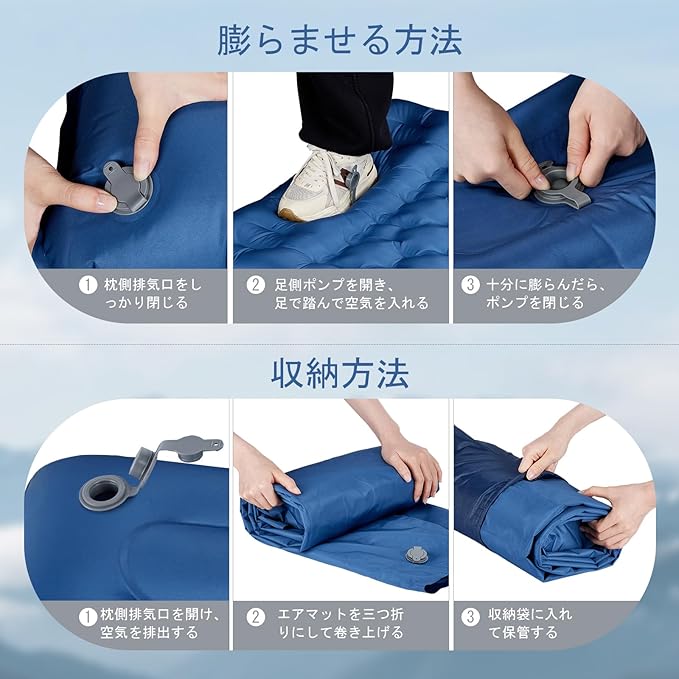 膨らませる方法

1 枕側排気口をしっかり閉じる

2 足側ポンプを開き、足で踏んで空気を入れる

3 十分に膨らんだら、ポンプを閉じる

収納方法

1 枕側排気口を開け、空気を排出する

2 エアマットを三つ折りにして巻き上げる

3 収納袋に入れて保管する