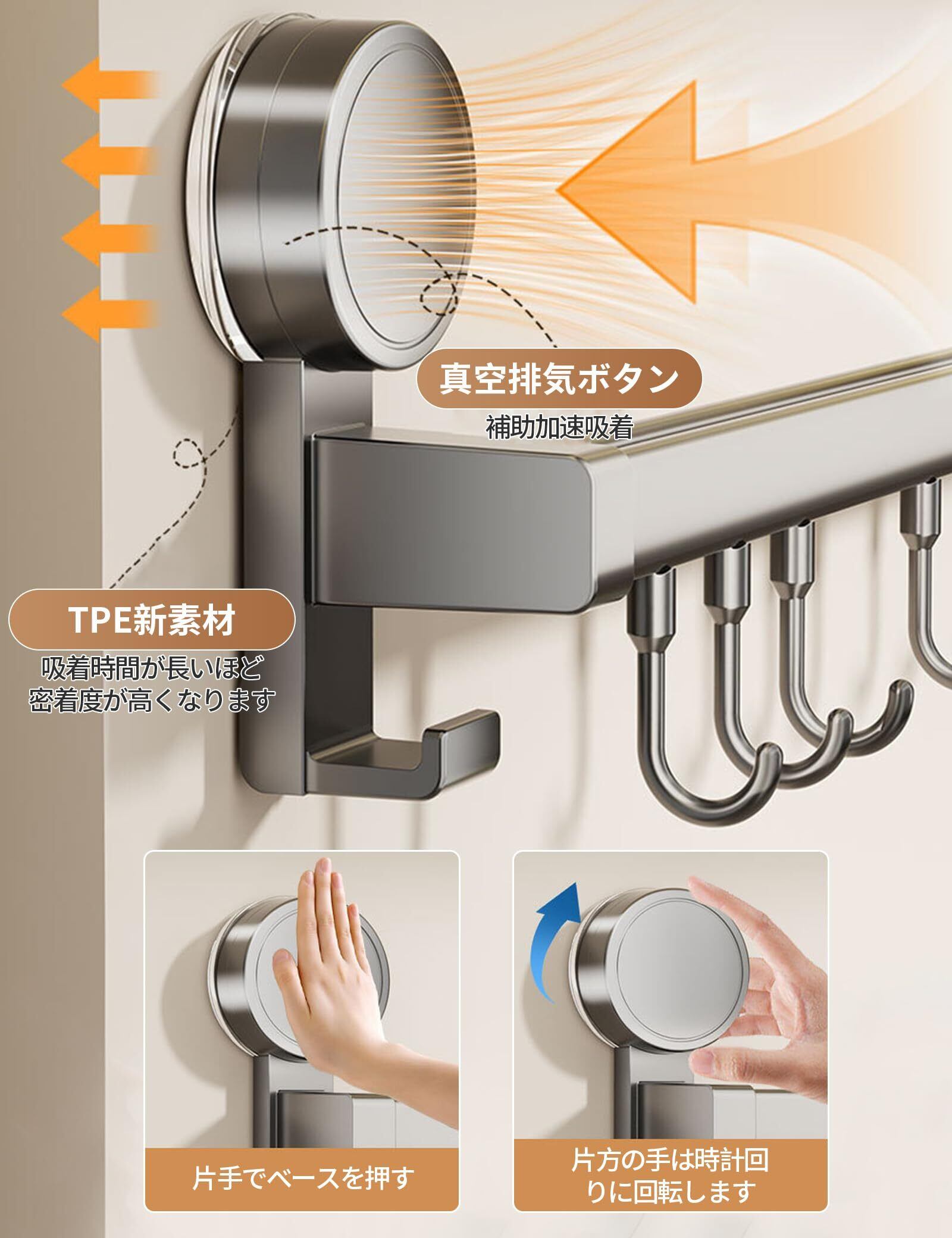 真空排気ボタン

補助加速吸着

TPE新素材

吸着時間が長いほど密着度が高くなります

片手でベースを押す

片方の手は時計回りに回転します