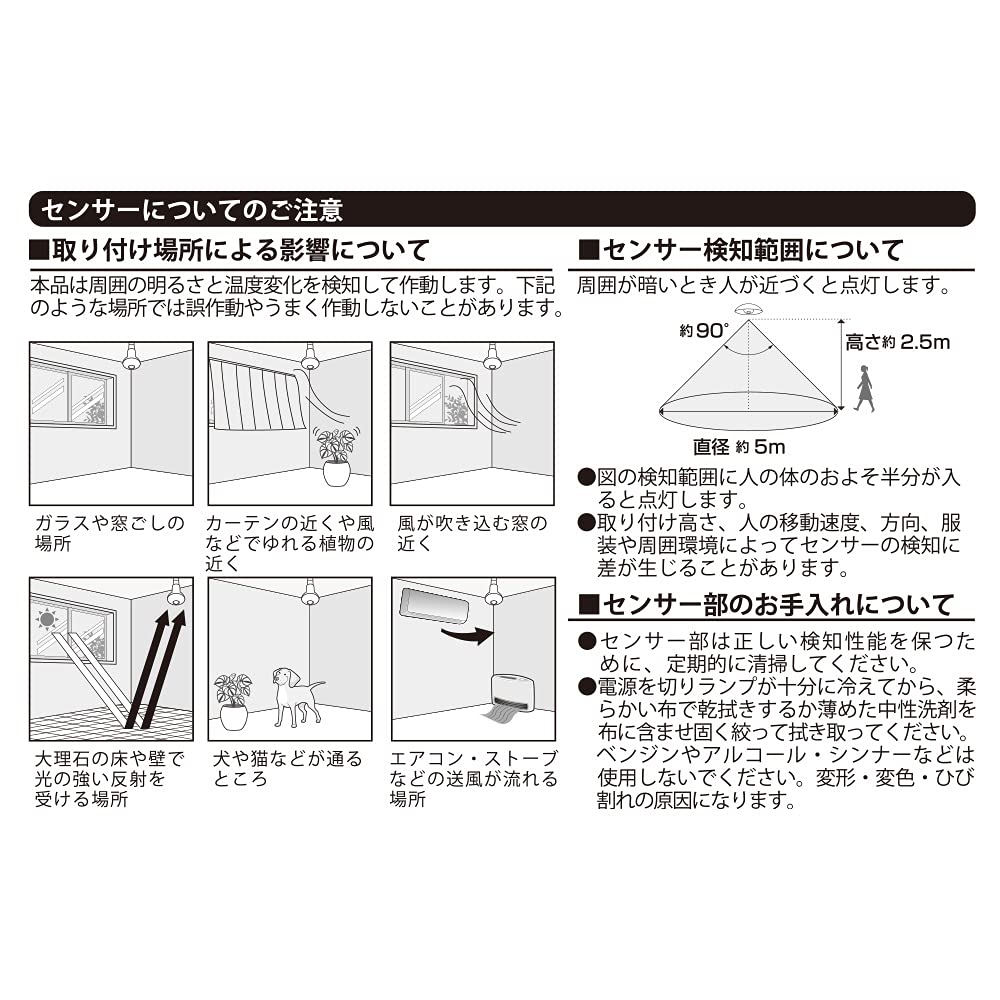 センサーについてのご注意

■取り付け場所による影響について

本品は周囲の明るさと温度変化を検知して作動します。下記のような場所では誤作動やうまく作動しないことがあります。

ガラスや窓ごしの場所

カーテンの近くや風などでゆれる植物の近く

風が吹き込む窓の近く

大理石の床や壁で光の強い反射を受ける場所

犬や猫などが通るところ

エアコン・ストーブなどの送風が流れる場所

■センサー検知範囲について

周囲が暗いとき人が近づくと点灯します。

約90°

高さ約2.5m

直径 約5m

●図の検知範囲に人の体のおよそ半分が入ると点灯します。

●取り付け高さ、人の移動速度、方向、服装や周囲環境によってセンサーの検知に差が生じることがあります。

■センサー部のお手入れについて

●センサー部は正しい検知性能を保つために、定期的に清掃してください。

●電源を切りランプが十分に冷えてから、柔らかい布で乾拭きするか薄めた中性洗剤を布に含ませ固く絞って拭き取ってください。ベンジンやアルコール・シンナーなどは使用しないでください。変形・変色・ひび割れの原因になります。