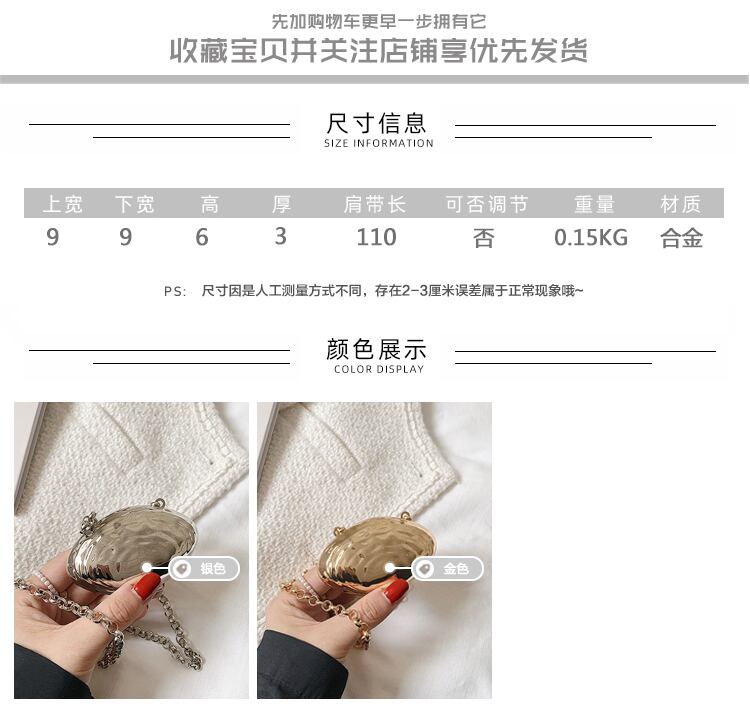 先加购物车更早一步拥有它
收藏宝贝并关注店铺享优先发货

尺寸信息
SIZE INFORMATION

| 上宽 | 下宽 | 高 | 厚 | 肩带长 | 可否调节 | 重量 | 材质 |
|---|---|---|---|---|---|---|---|
| 9 | 9 | 6 | 3 | 110 | 否 | 0.15KG | 合金 |

PS: 尺寸因是人工测量方式不同，存在2-3厘米误差属于正常现象哦~

颜色展示
COLOR DISPLAY

银色

金色