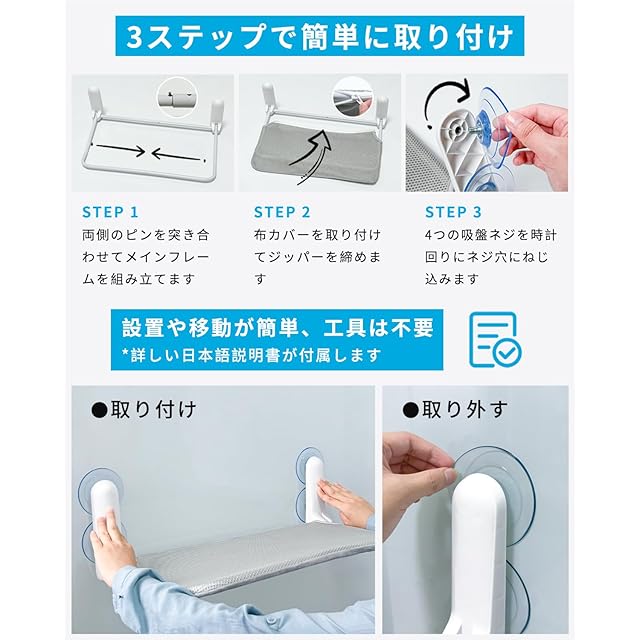 3ステップで簡単に取り付け

STEP 1
両側のピンを突き合わせてメインフレームを組み立てます

STEP 2
布カバーを取り付けてジッパーを締めます

STEP 3
4つの吸盤ネジを時計回りにネジ穴にねじ込みます

設置や移動が簡単、工具は不要
*詳しい日本語説明書が付属します

●取り付け

●取り外す