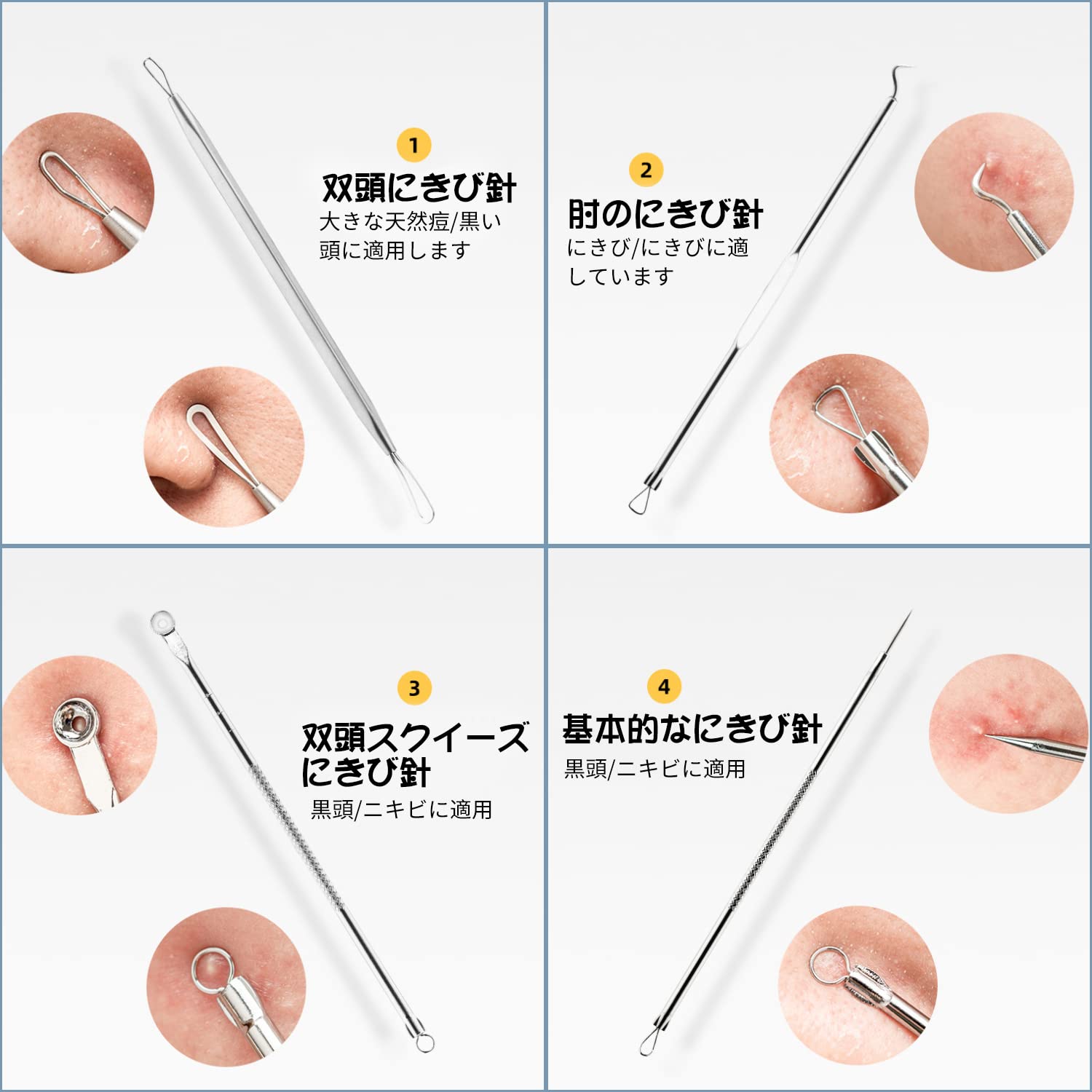 1
双頭にきび針
大きな天然痘/黒い頭に適用します

2
肘のにきび針
にきび/にきびに適しています

3
双頭スクイーズにきび針
黒頭/ニキビに適用

4
基本的なにきび針
黒頭/ニキビに適用