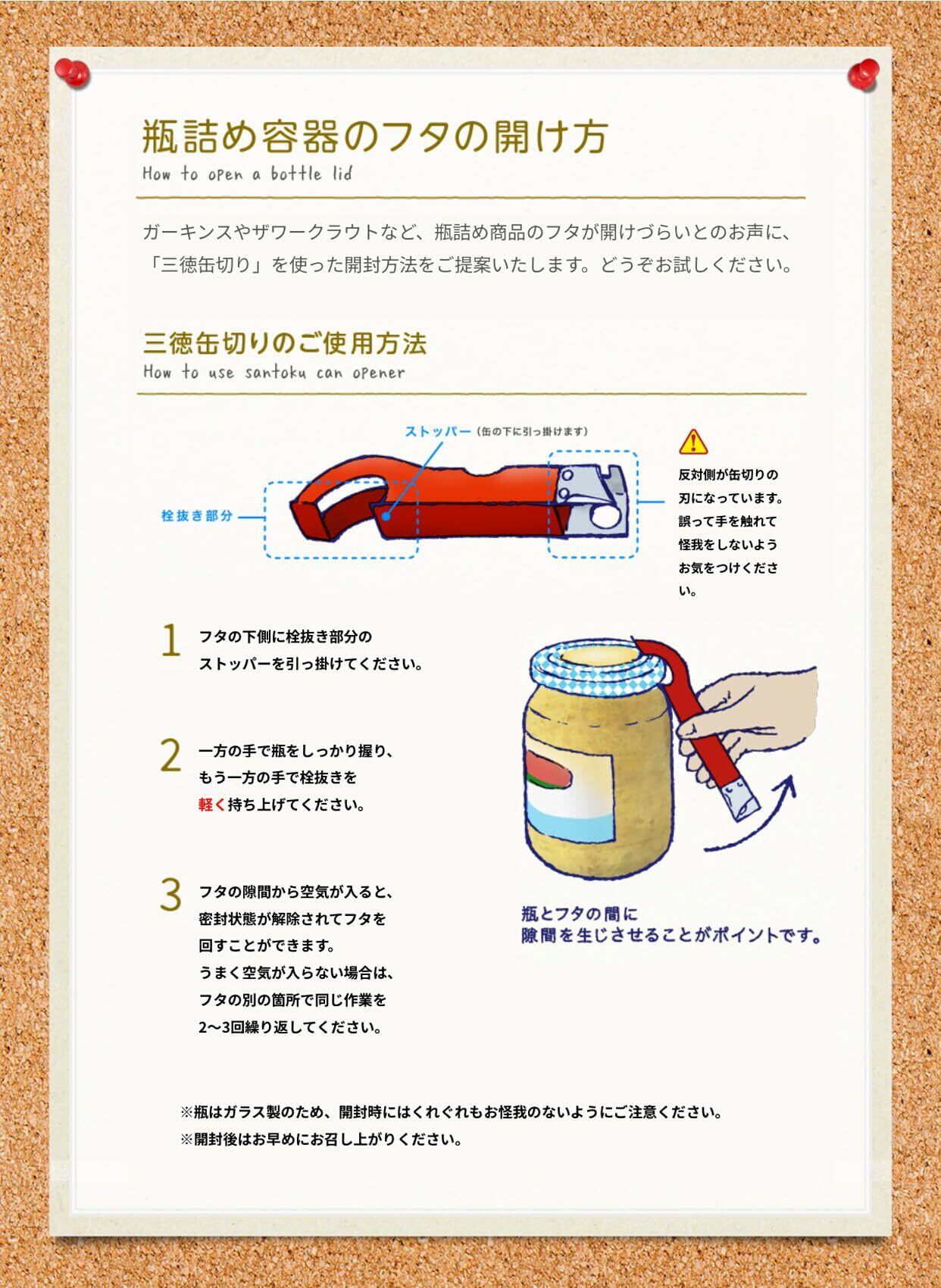 瓶詰め容器のフタの開け方
How to open a bottle lid

ガーキンスやザワークラウトなど、瓶詰め商品のフタが開けづらいとのお声に、「三徳缶切り」を使った開封方法をご提案いたします。どうぞお試しください。

三徳缶切りのご使用方法
How to use santoku can opener

ストッパー（缶の下に引っ掛けます）

栓抜き部分

反対側が缶切りの刃になっています。誤って手を触れて怪我をしないようお気をつけください。

1 フタの下側に栓抜き部分のストッパーを引っ掛けてください。

2 一方の手で瓶をしっかり握り、もう一方の手で栓抜きを軽く持ち上げてください。

3 フタの隙間から空気が入ると、密封状態が解除されてフタを回すことができます。うまく空気が入らない場合は、フタの別の箇所で同じ作業を2〜3回繰り返してください。

瓶とフタの間に隙間を生じさせることがポイントです。

※瓶はガラス製のため、開封時にはくれぐれもお怪我のないようにご注意ください。
※開封後はお早めにお召し上がりください。