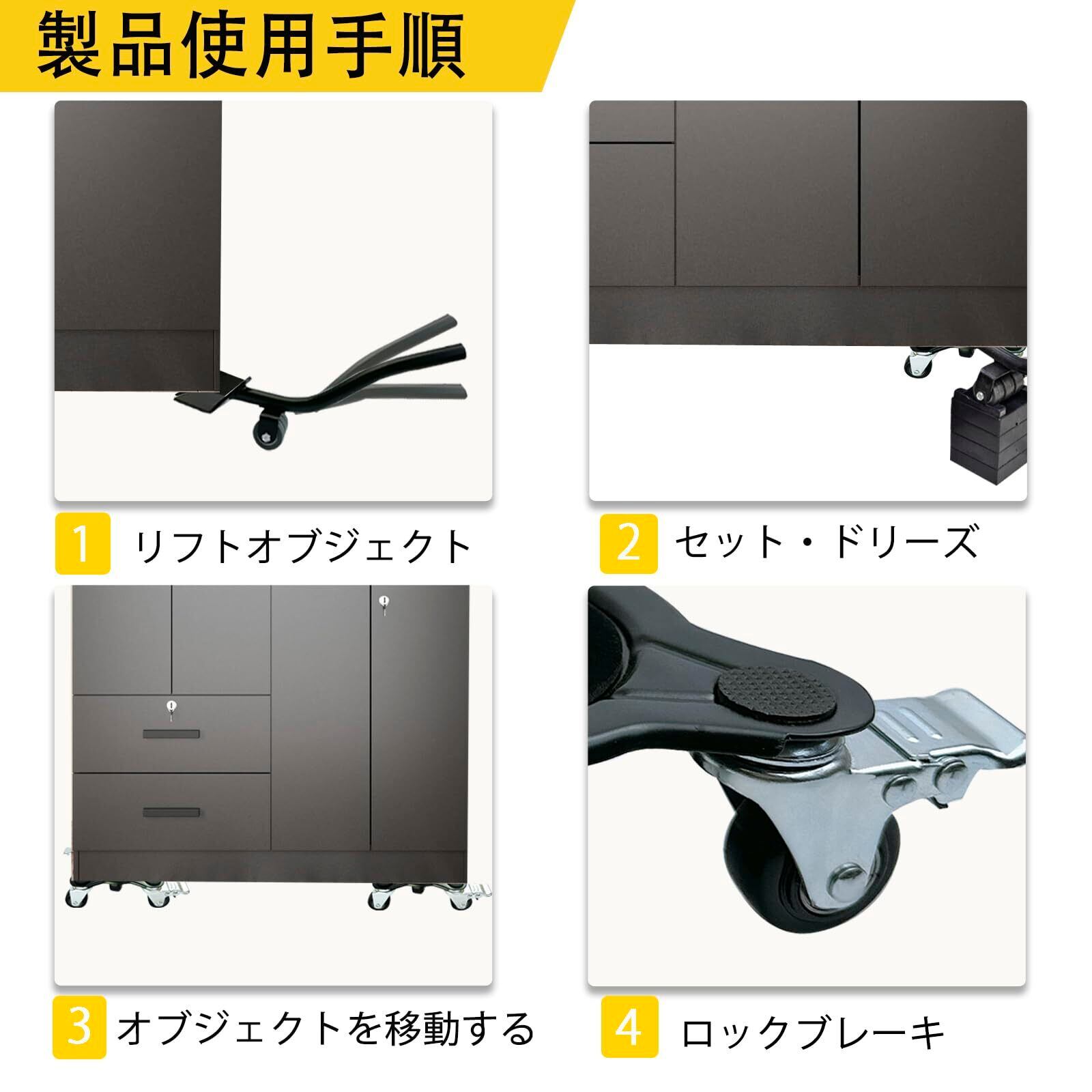 製品使用手順

1 リフトオブジェクト

2 セット・ドリーズ

3 オブジェクトを移動する

4 ロックブレーキ