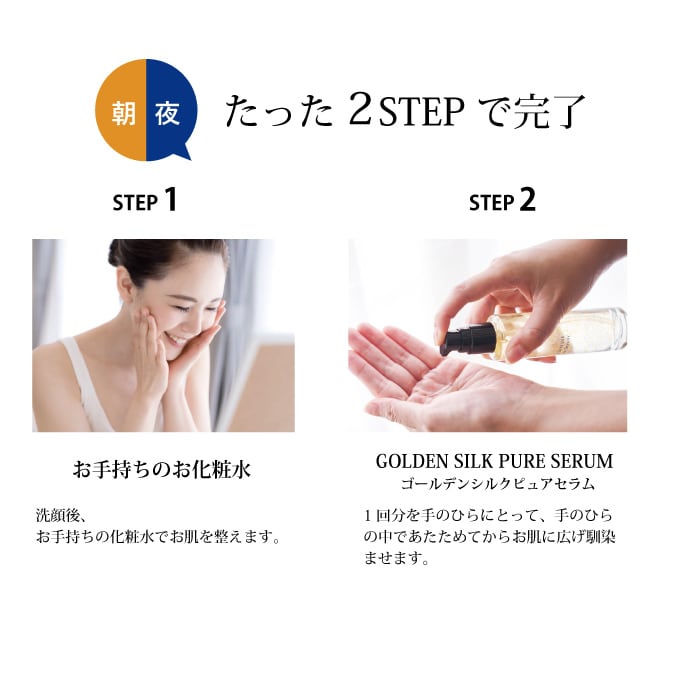 朝 夜

たった 2STEP で完了

STEP 1

お手持ちのお化粧水

洗顔後、
お手持ちの化粧水でお肌を整えます。

STEP 2

GOLDEN SILK PURE SERUM
ゴールデンシルクピュアセラム

1回分を手のひらにとって、手のひらの中であたためてからお肌に広げ馴染ませます。