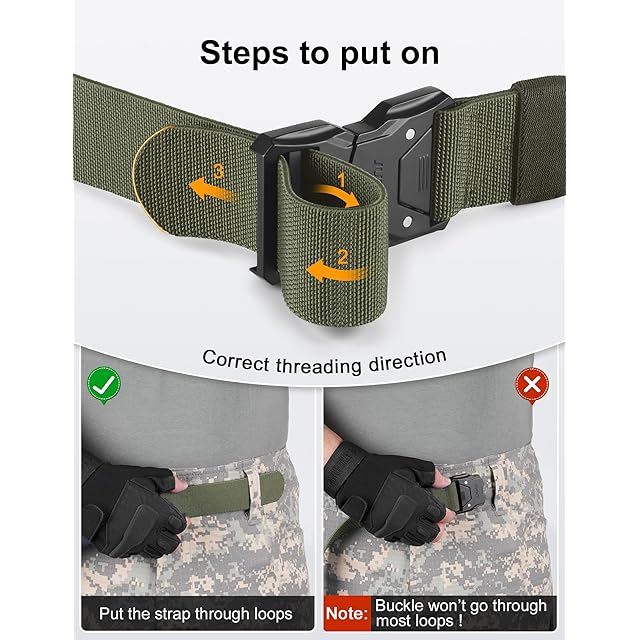 Steps to put on

3

1

2

Correct threading direction

Put the strap through loops

Note: Buckle won't go through most loops !